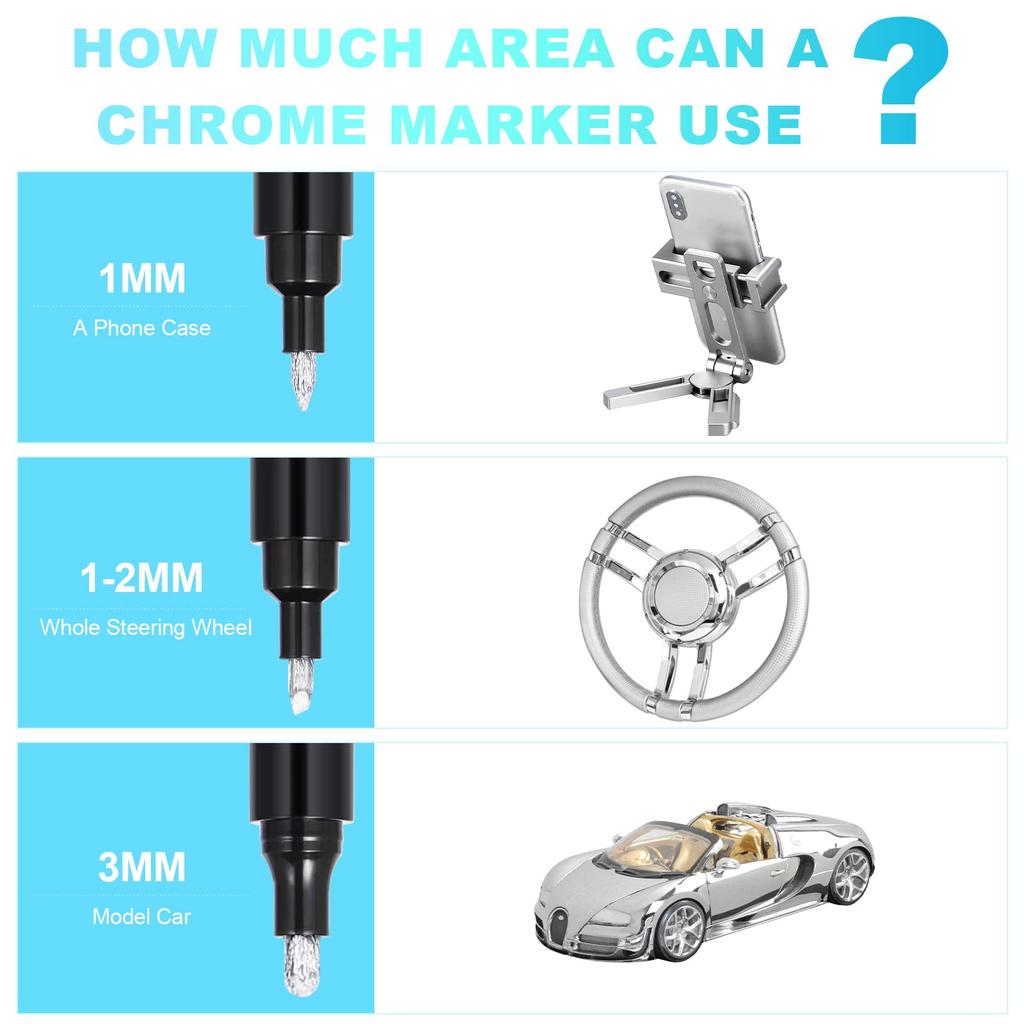 HOW MUCH AREA CAN A CHROME MARKER USE ?

1MM
A Phone Case

1-2MM
Whole Steering Wheel

3MM
Model Car