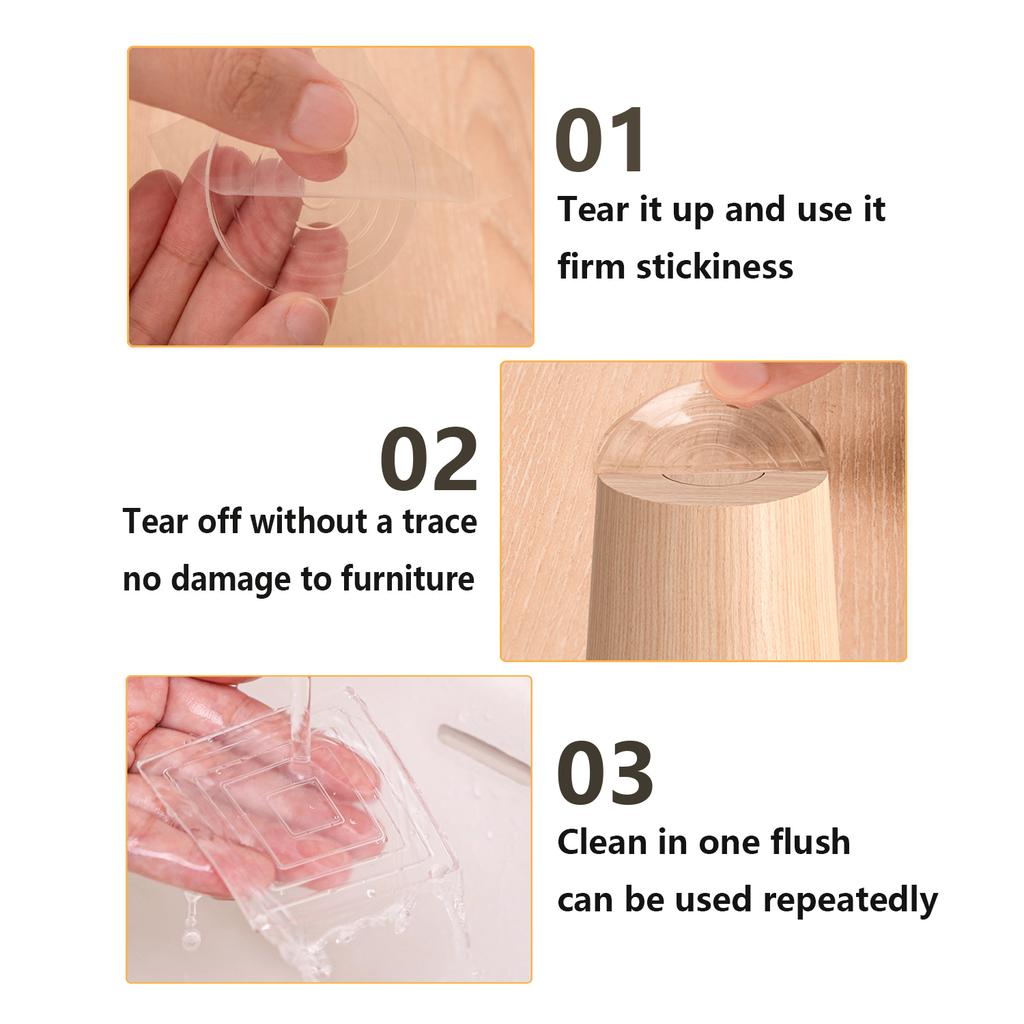 01
Tear it up and use it
firm stickiness

02
Tear off without a trace
no damage to furniture

03
Clean in one flush
can be used repeatedly