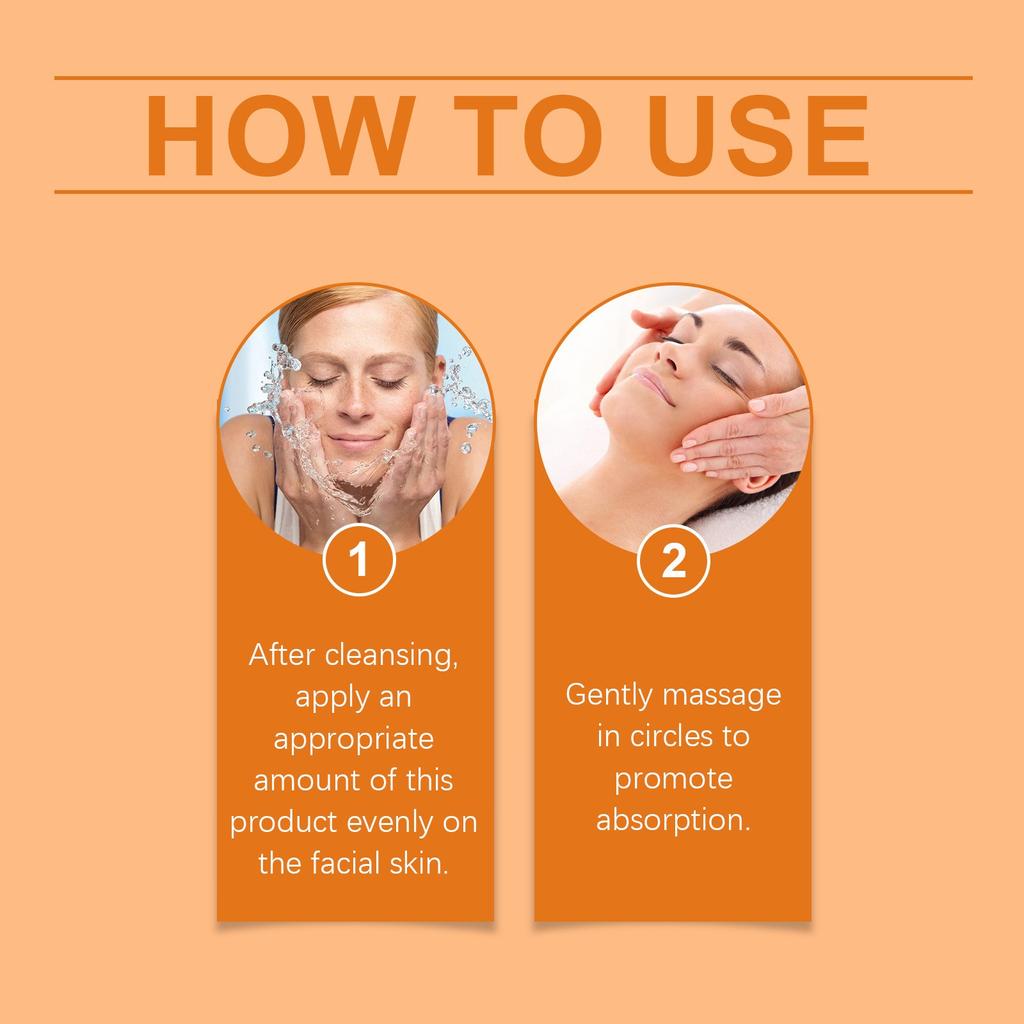 HOW TO USE

1

After cleansing, apply an appropriate amount of this product evenly on the facial skin.

2

Gently massage in circles to promote absorption.