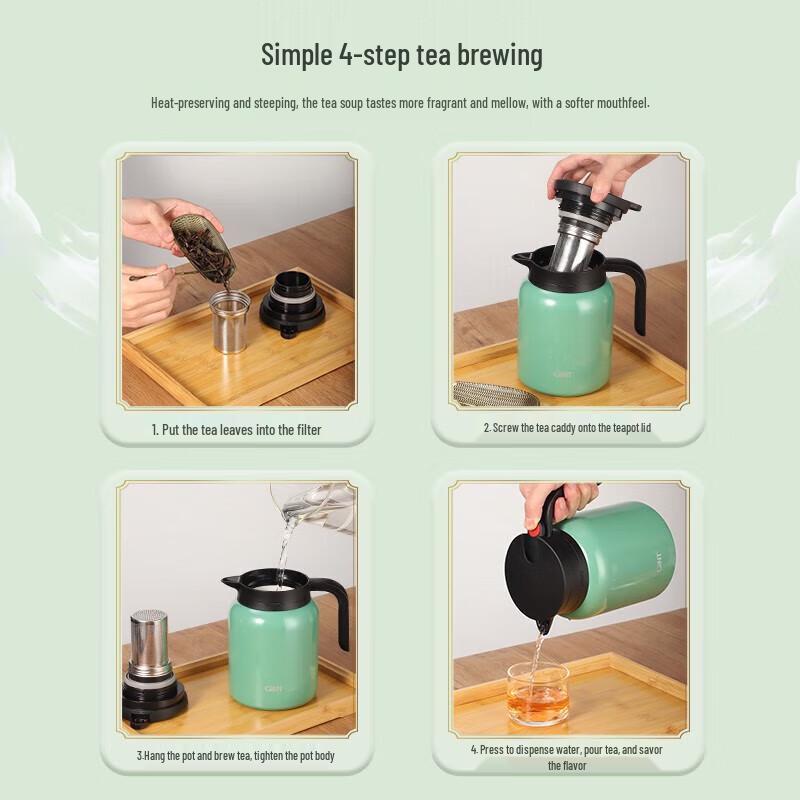 Simple 4-step tea brewing

Heat-preserving and steeping, the tea soup tastes more fragrant and mellow, with a softer mouthfeel.

1. Put the tea leaves into the filter

2. Screw the tea caddy onto the teapot lid

3.Hang the pot and brew tea, tighten the pot body

4. Press to dispense water, pour tea, and savor the flavor