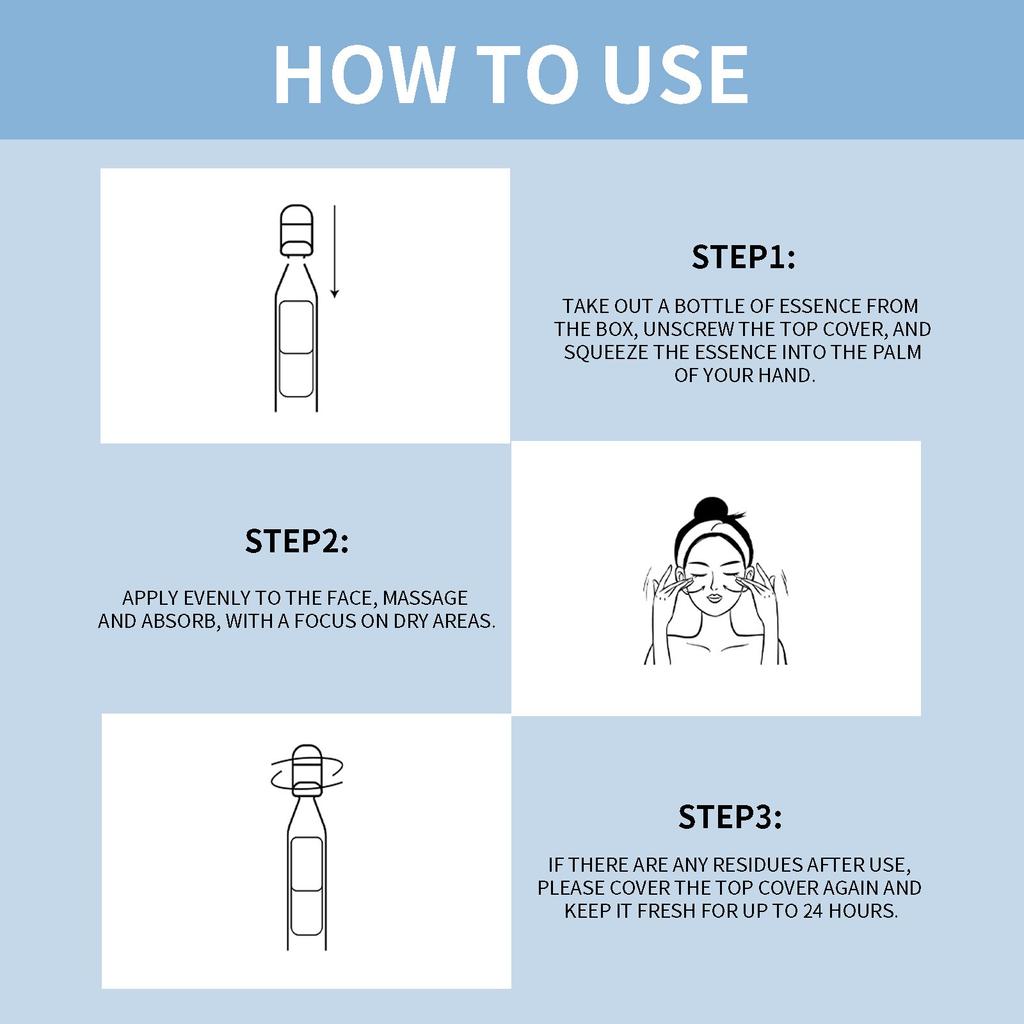 HOW TO USE

STEP1:

TAKE OUT A BOTTLE OF ESSENCE FROM THE BOX, UNSCREW THE TOP COVER, AND SQUEEZE THE ESSENCE INTO THE PALM OF YOUR HAND.

STEP2:

APPLY EVENLY TO THE FACE, MASSAGE AND ABSORB, WITH A FOCUS ON DRY AREAS.

STEP3:

IF THERE ARE ANY RESIDUES AFTER USE, PLEASE COVER THE TOP COVER AGAIN AND KEEP IT FRESH FOR UP TO 24 HOURS.