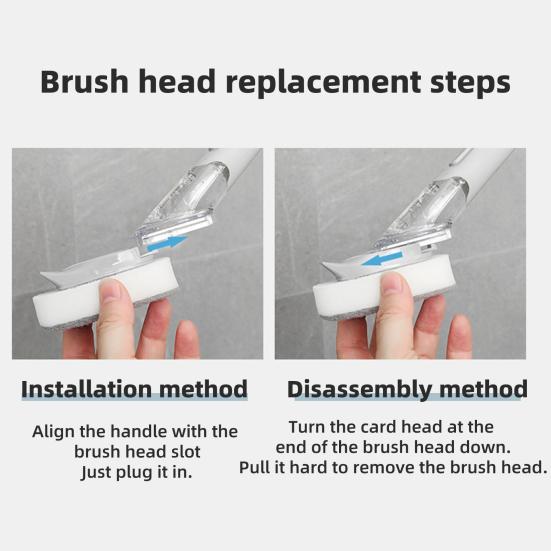 Brush head replacement steps

Installation method

Align the handle with the brush head slot
Just plug it in.

Disassembly method

Turn the card head at the end of the brush head down.
Pull it hard to remove the brush head.