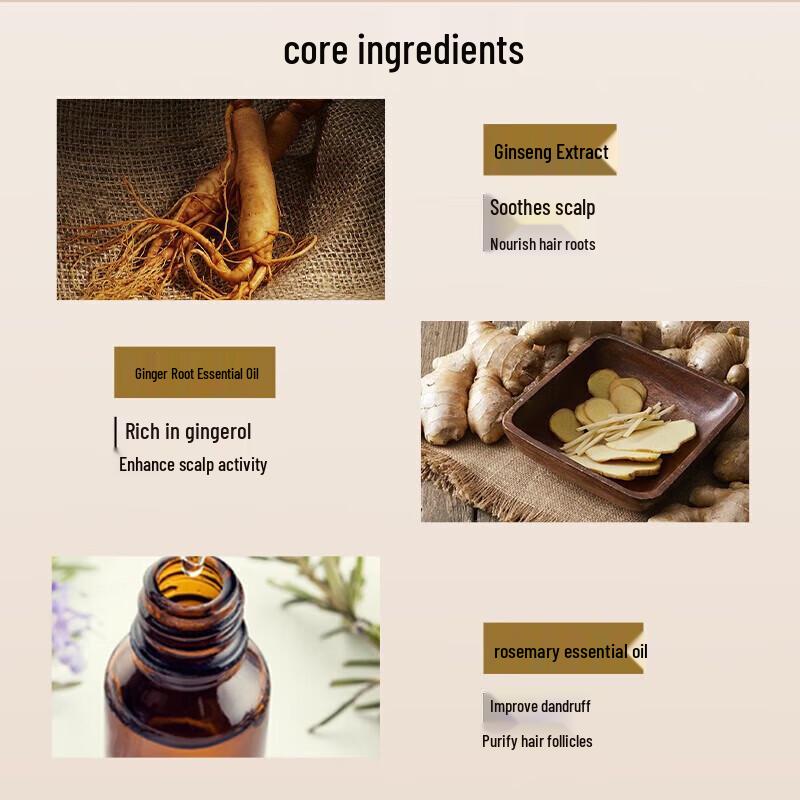 core ingredients

Ginseng Extract

Soothes scalp

Nourish hair roots

Ginger Root Essential Oil

Rich in gingerol

Enhance scalp activity

rosemary essential oil

Improve dandruff

Purify hair follicles