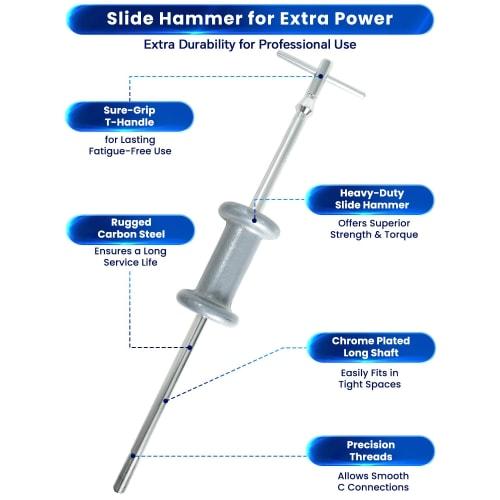 Slide Hammer for Extra Power

Extra Durability for Professional Use

Sure-Grip T-Handle

for Lasting Fatigue-Free Use

Heavy-Duty Slide Hammer

Offers Superior Strength & Torque

Rugged Carbon Steel

Ensures a Long Service Life

Chrome Plated Long Shaft

Easily Fits in Tight Spaces

Precision Threads

Allows Smooth C Connections