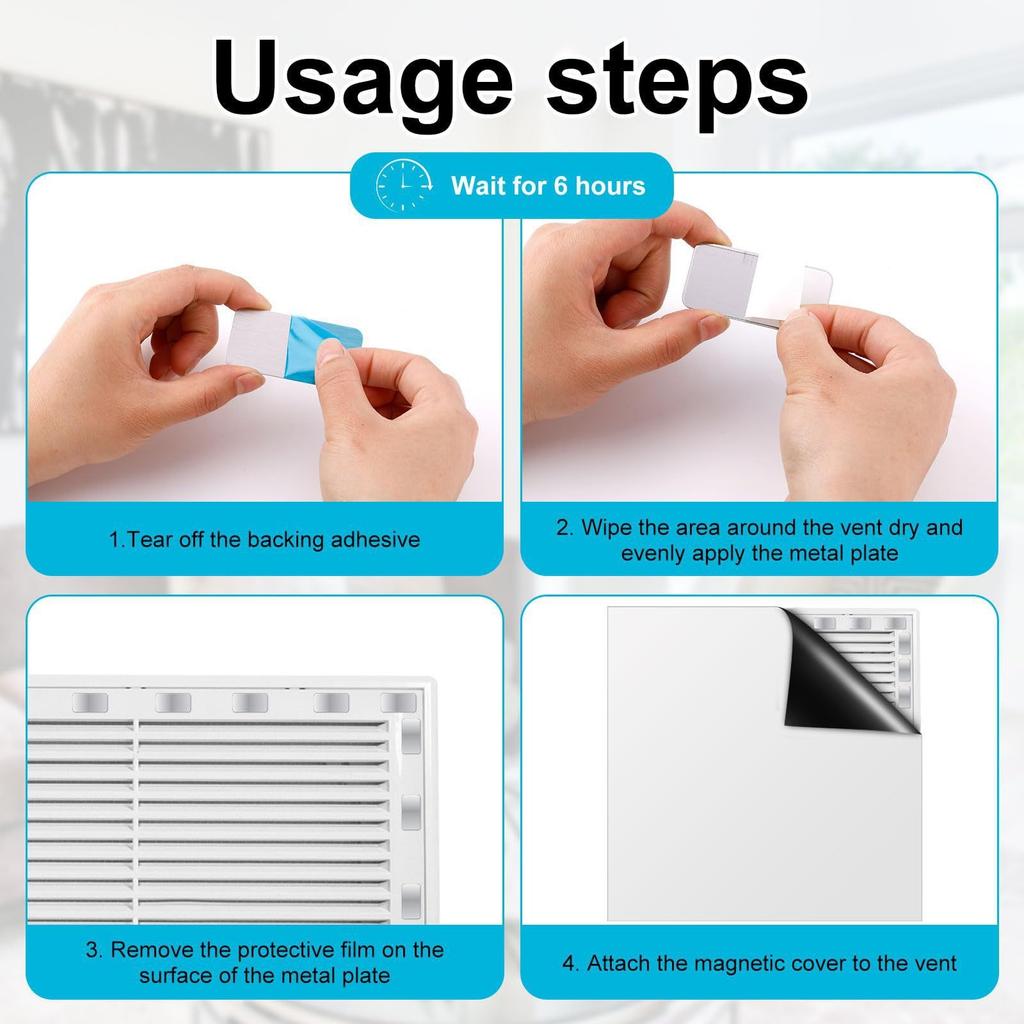 Usage steps

Wait for 6 hours

1.Tear off the backing adhesive

2. Wipe the area around the vent dry and evenly apply the metal plate

3. Remove the protective film on the surface of the metal plate

4. Attach the magnetic cover to the vent