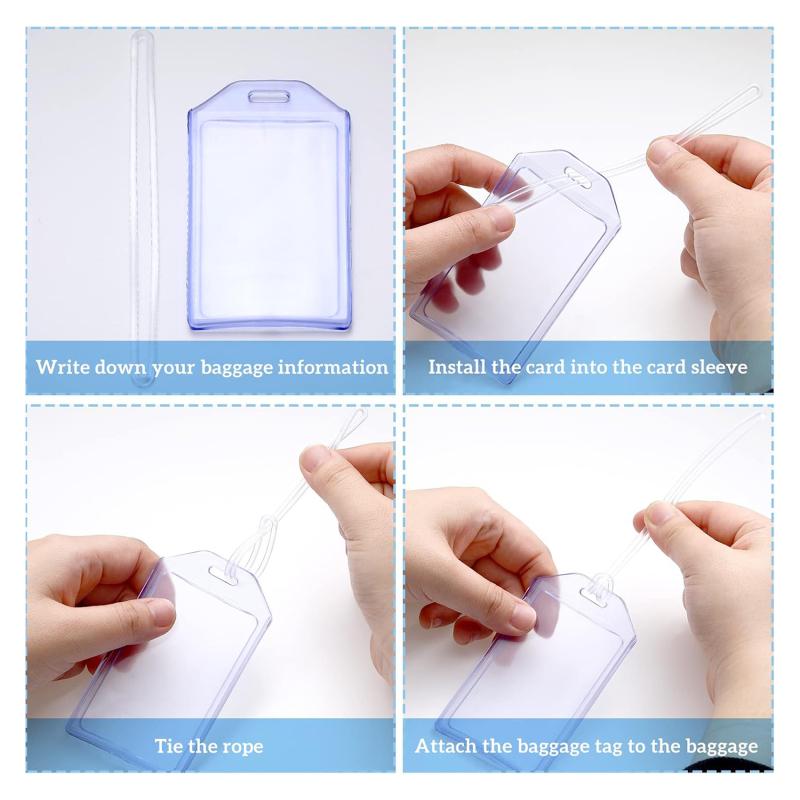 Write down your baggage information

Install the card into the card sleeve

Tie the rope

Attach the baggage tag to the baggage