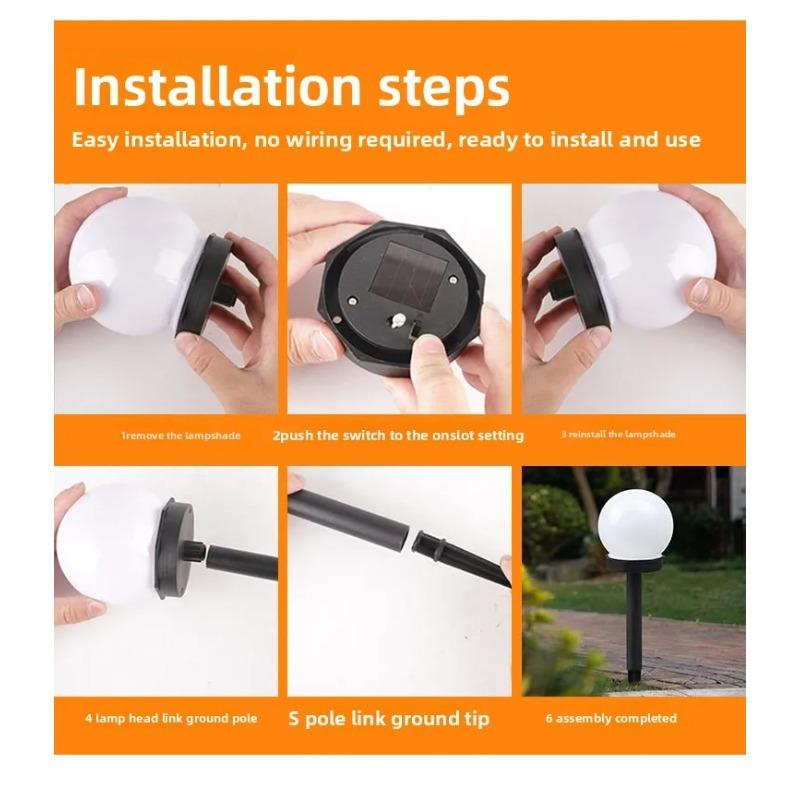 Installation steps

Easy installation, no wiring required, ready to install and use

1remove the lampshade

2push the switch to the onslot setting

3 reinstall the lampshade

4 lamp head link ground pole

S pole link ground tip

6 assembly completed