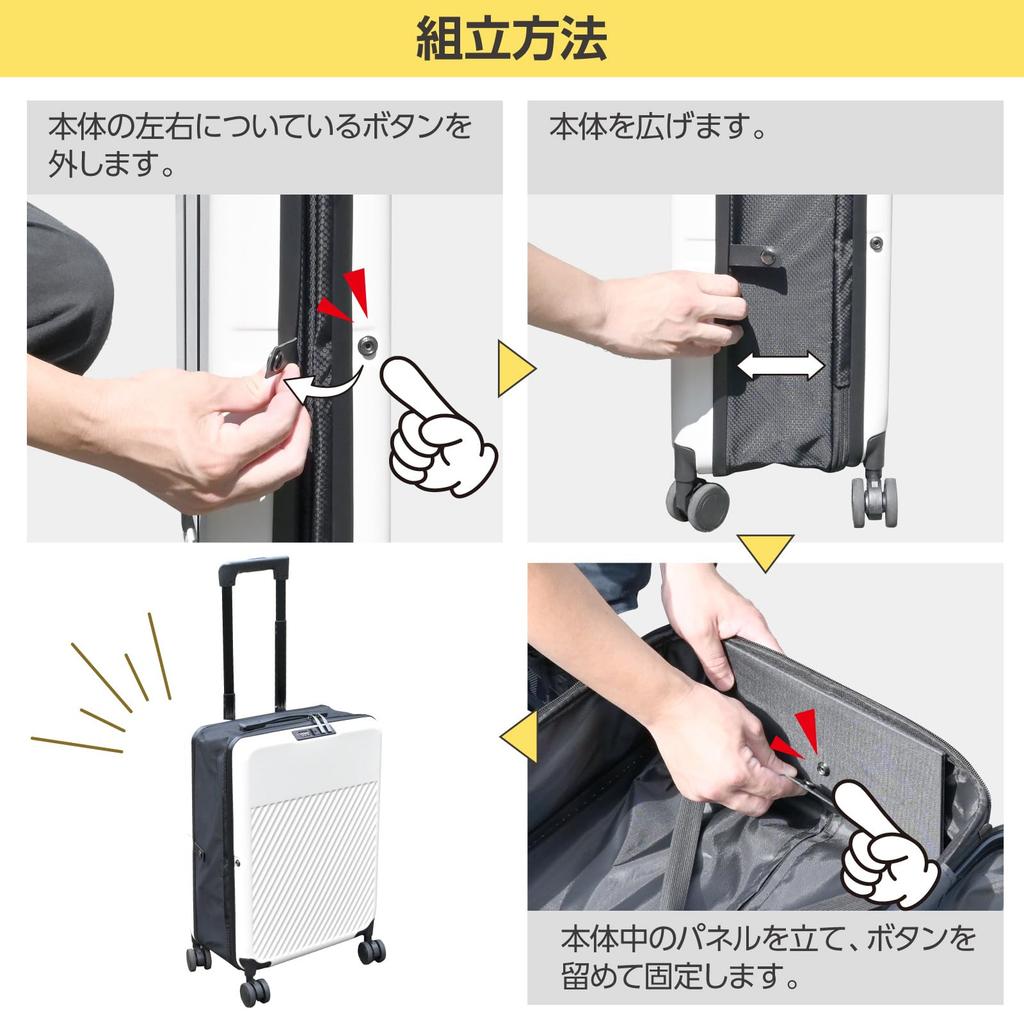 組立方法

本体の左右についているボタンを外します。

本体を広げます。

本体中のパネルを立て、ボタンを留めて固定します。