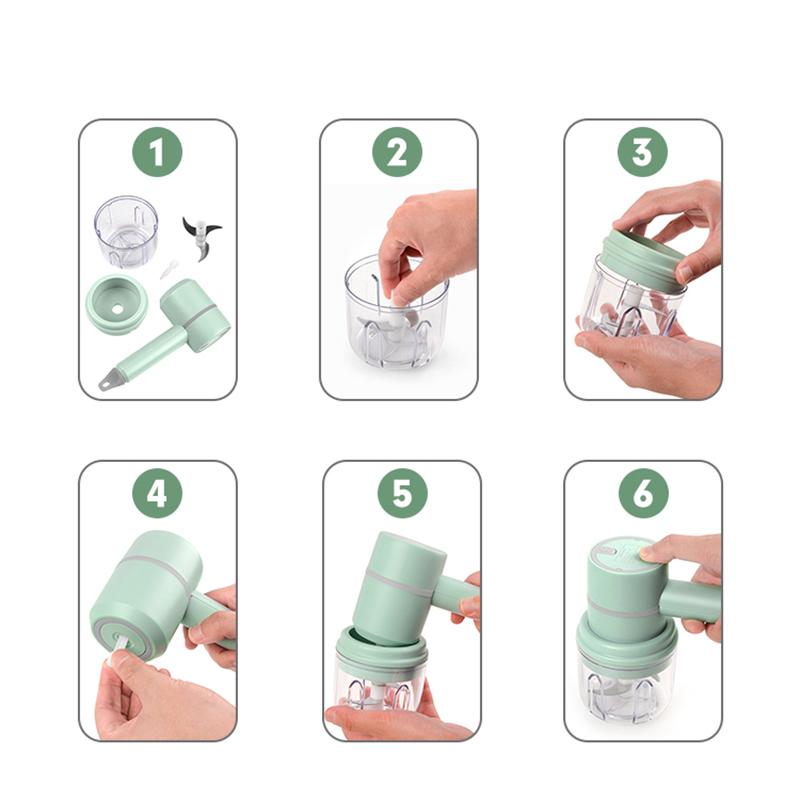 1

2

3

4

5

6