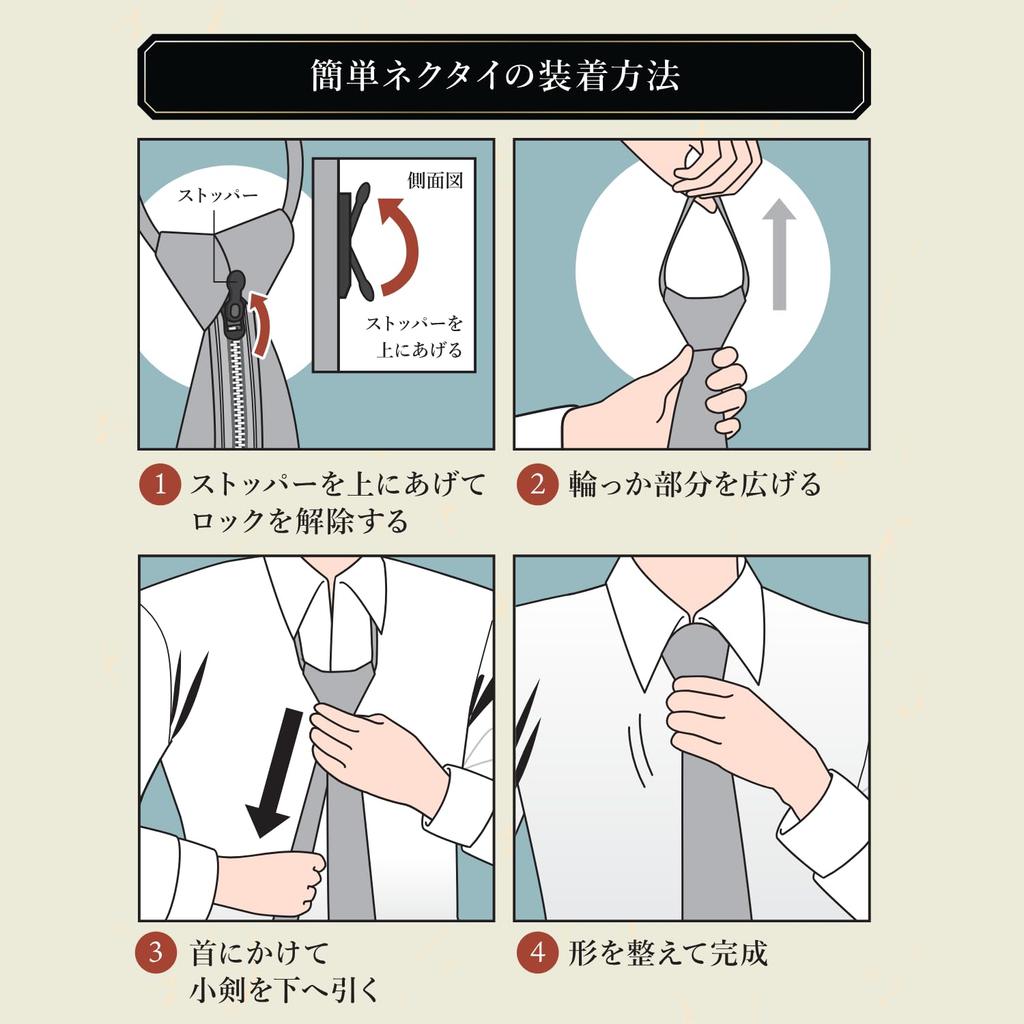 簡単ネクタイの装着方法

ストッパー

側面図

ストッパーを上にあげる

1 ストッパーを上にあげてロックを解除する

2 輪っか部分を広げる

3 首にかけて小剣を下へ引く

4 形を整えて完成