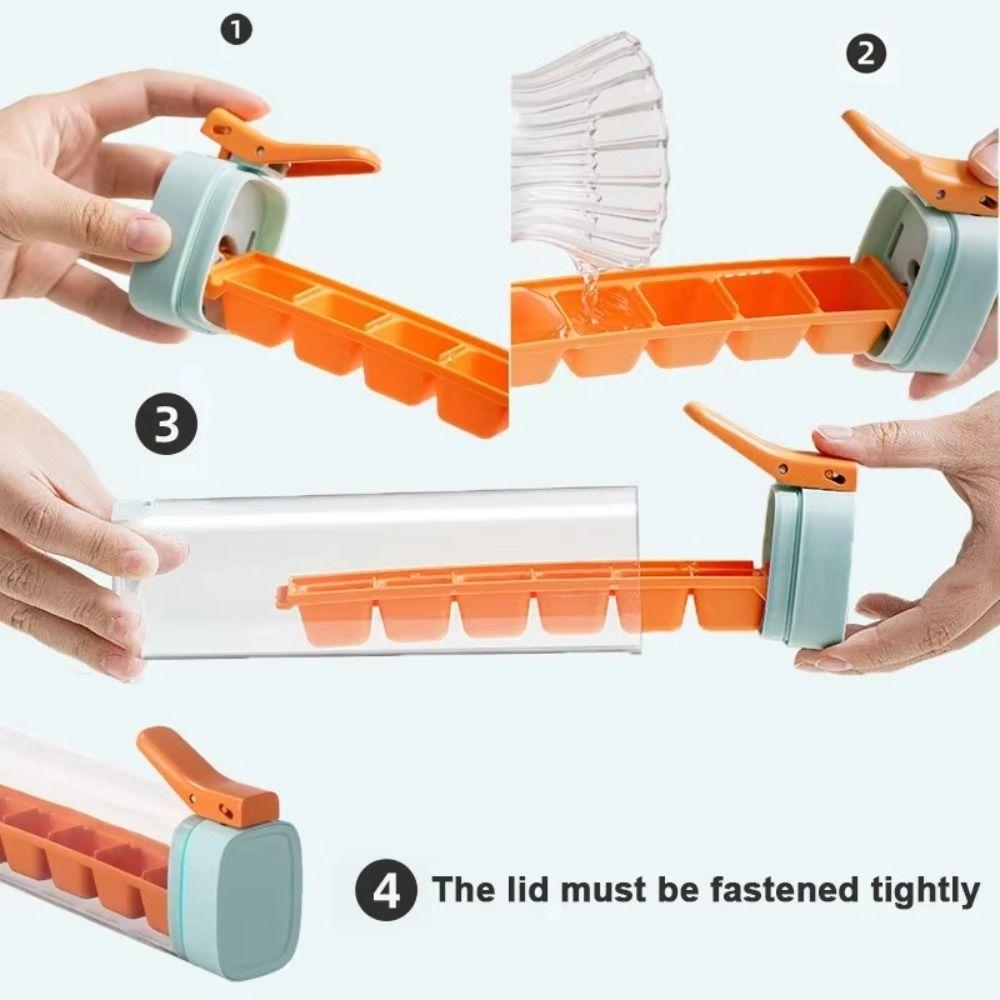 1

2

3

4 The lid must be fastened tightly