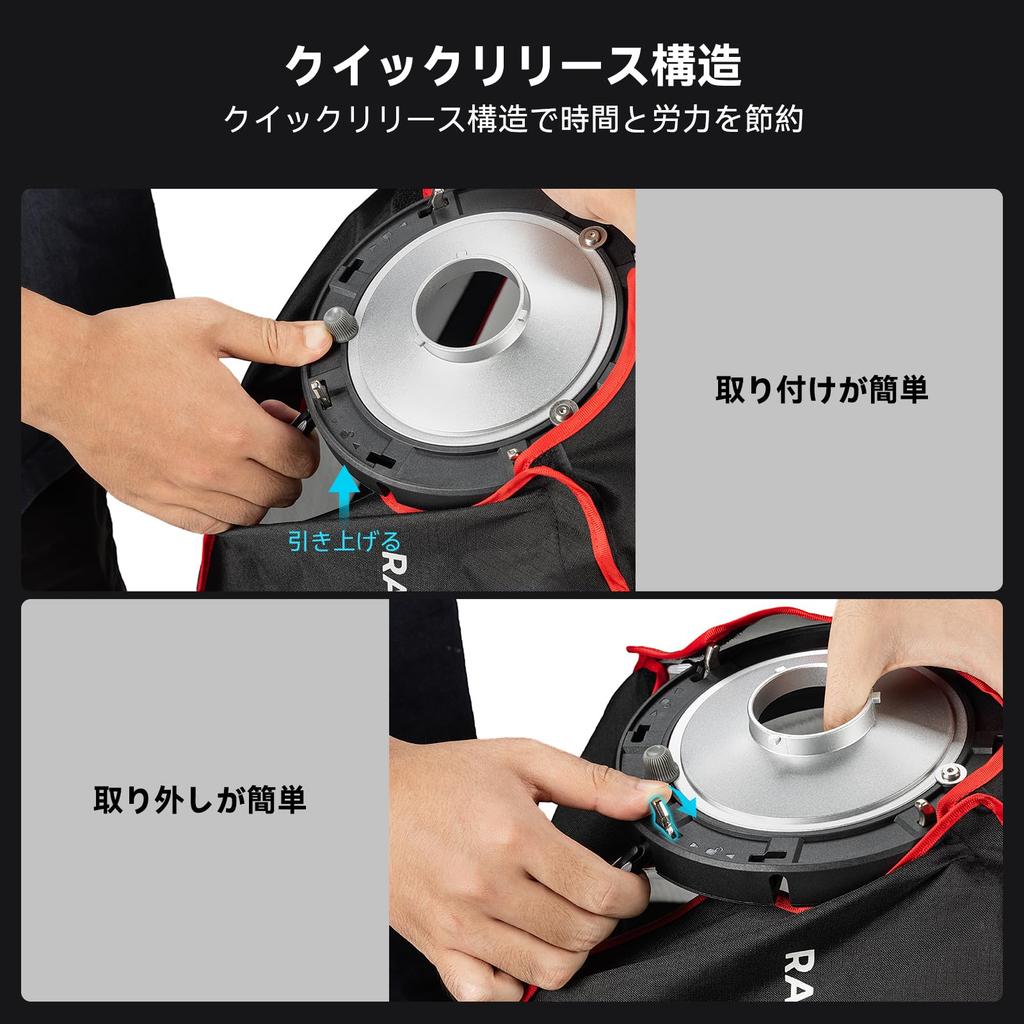 クイックリリース構造
クイックリリース構造で時間と労力を節約

引き上げる

RA

取り付けが簡単

取り外しが簡単

RA