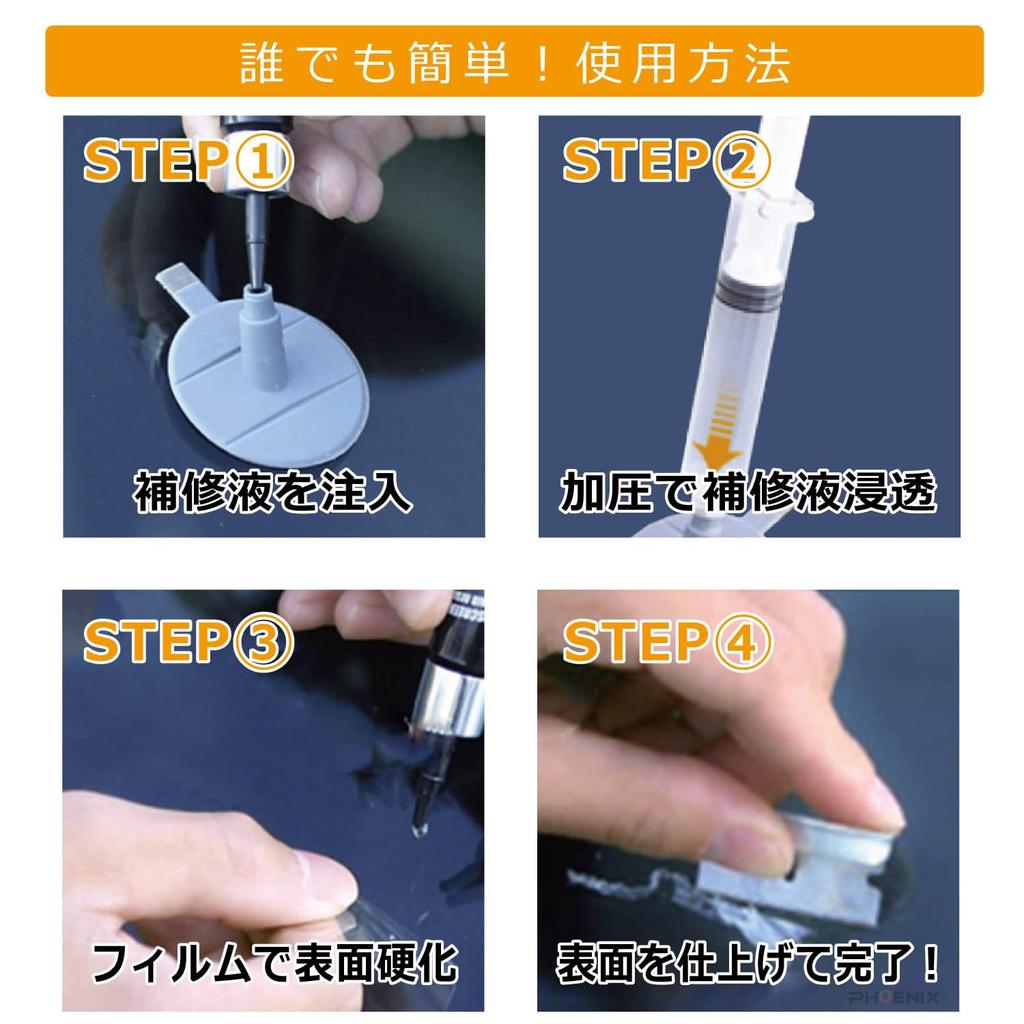 誰でも簡単！使用方法

STEP①
補修液を注入

STEP②
加圧で補修液浸透

STEP③
フィルムで表面硬化

STEP④
表面を仕上げて完了！

PHOENIX