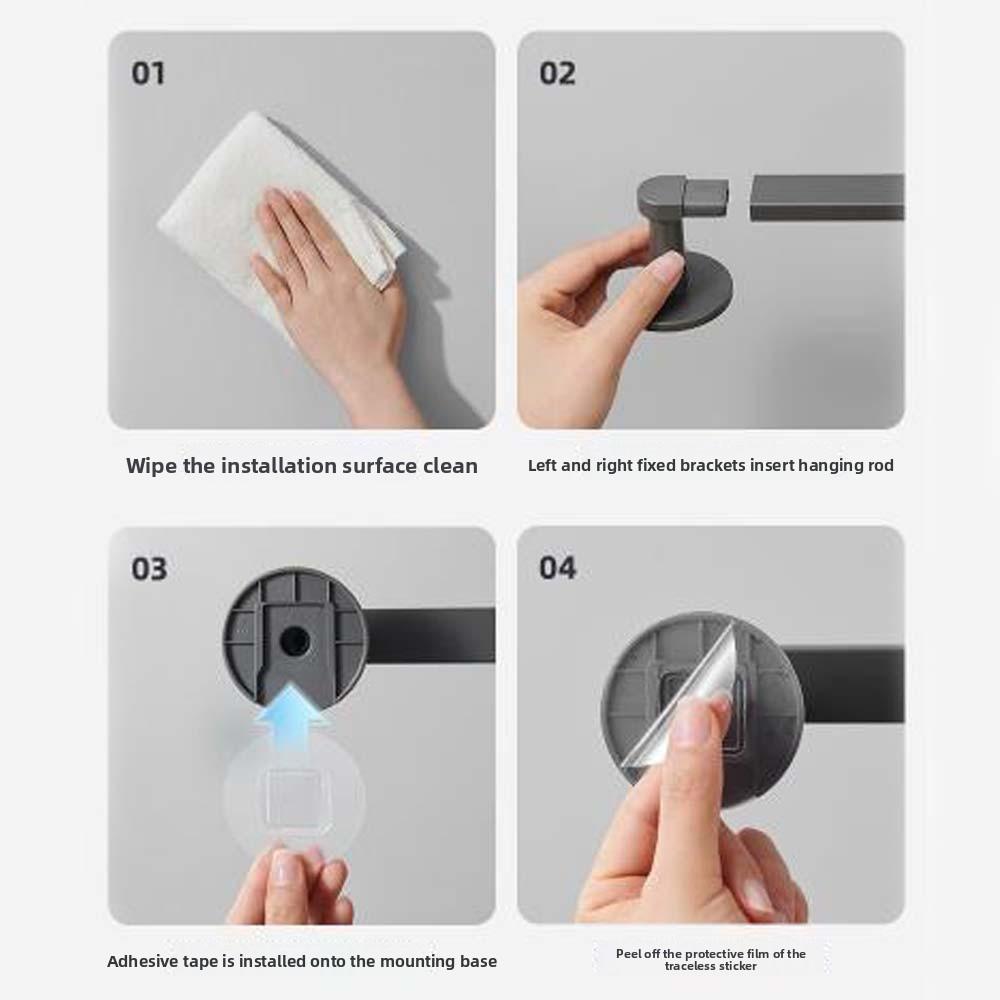 01

Wipe the installation surface clean

02

Left and right fixed brackets insert hanging rod

03

Adhesive tape is installed onto the mounting base

04

Peel off the protective film of the traceless sticker