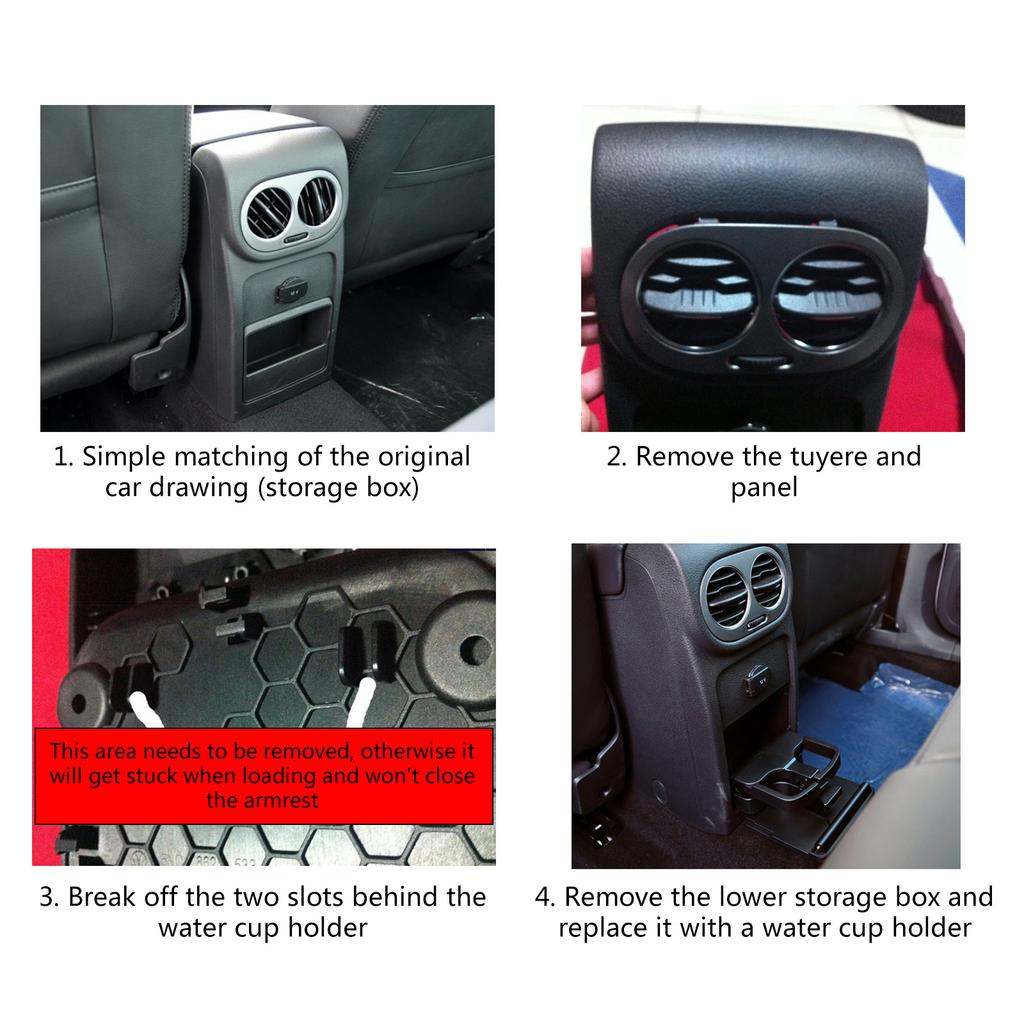 1. Simple matching of the original car drawing (storage box)

2. Remove the tuyere and panel

This area needs to be removed, otherwise it will get stuck when loading and won't close the armrest

3. Break off the two slots behind the water cup holder

4. Remove the lower storage box and replace it with a water cup holder