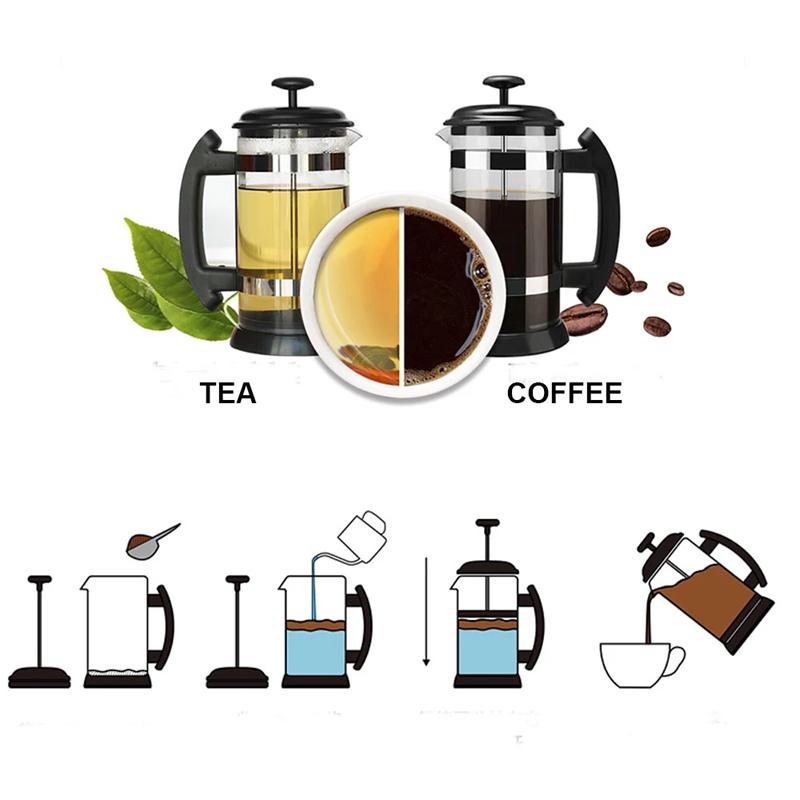 TEA

COFFEE