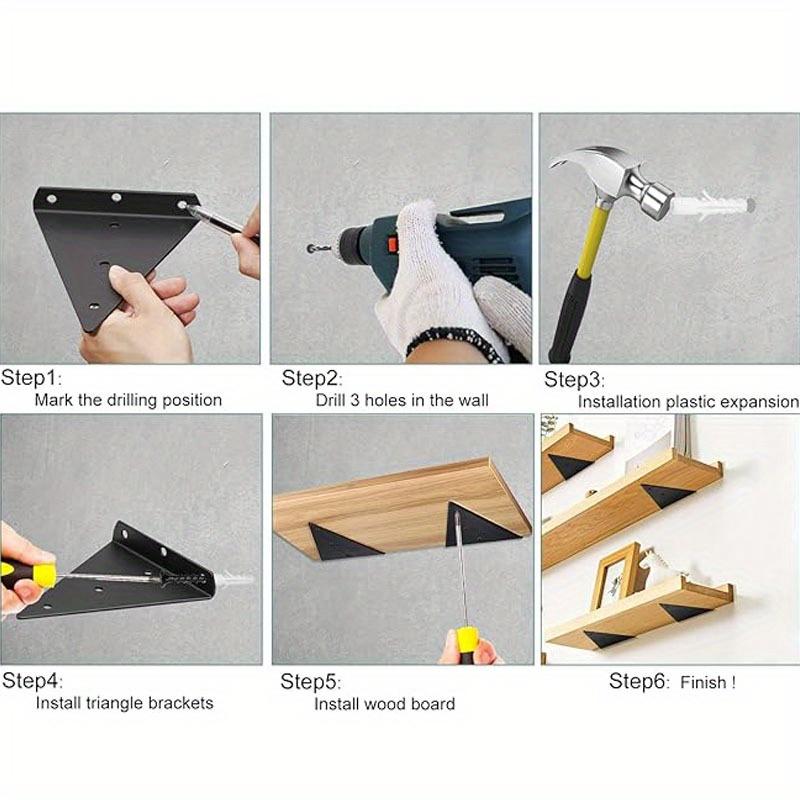 Step1:
Mark the drilling position

Step2:
Drill 3 holes in the wall

Step3:
Installation plastic expansion

Step4:
Install triangle brackets

Step5:
Install wood board

Step6: Finish !