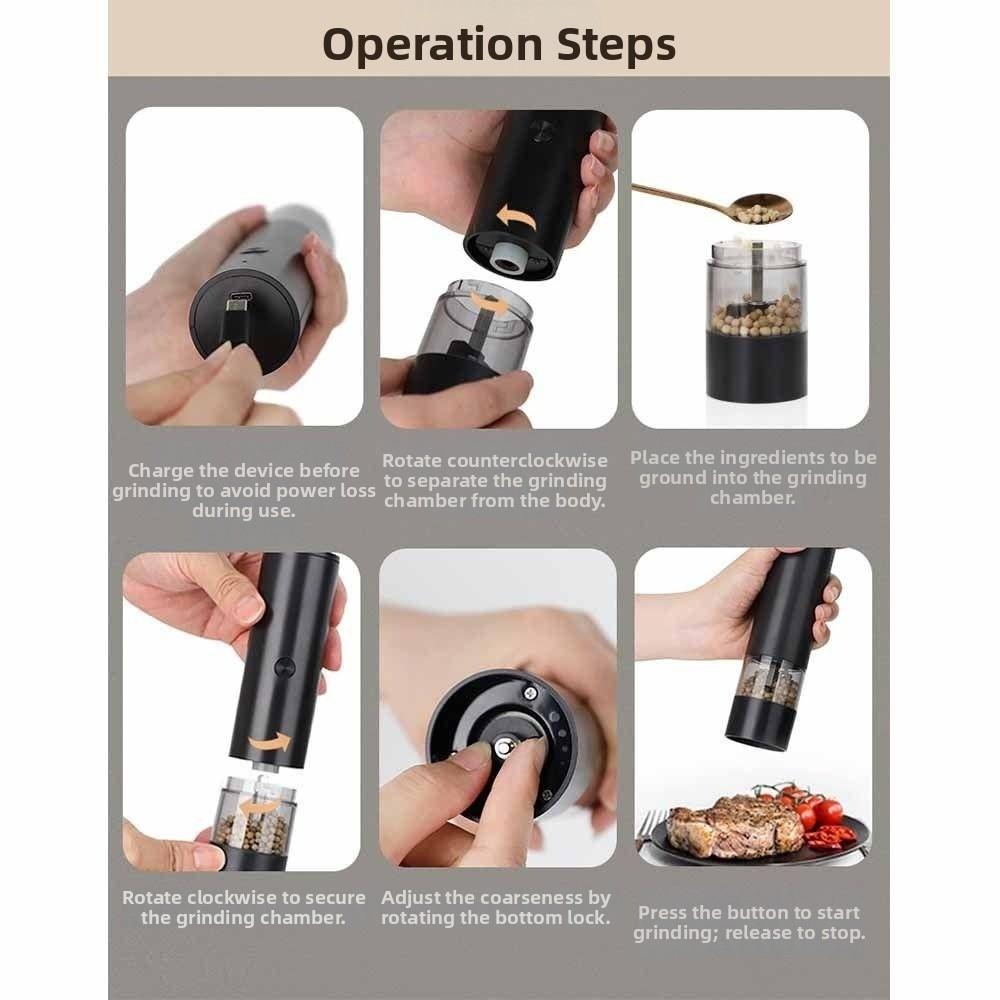 Operation Steps

Charge the device before grinding to avoid power loss during use.

Rotate counterclockwise to separate the grinding chamber from the body.

Place the ingredients to be ground into the grinding chamber.

Rotate clockwise to secure the grinding chamber.

Adjust the coarseness by rotating the bottom lock.

Press the button to start grinding; release to stop.