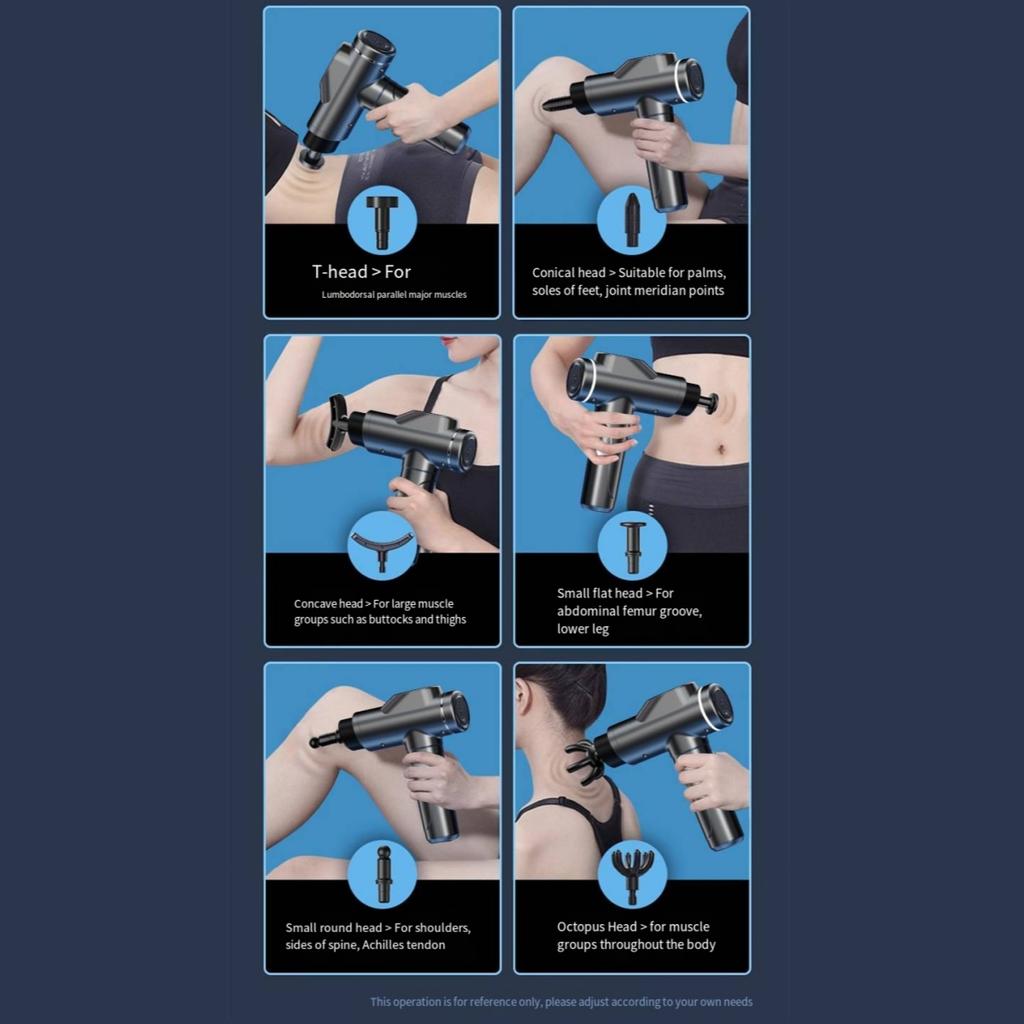 T-head > For
Lumbodorsal parallel major muscles

Conical head > Suitable for palms, soles of feet, joint meridian points

Concave head > For large muscle groups such as buttocks and thighs

Small flat head > For abdominal femur groove, lower leg

Small round head > For shoulders, sides of spine, Achilles tendon

Octopus Head > for muscle groups throughout the body

This operation is for reference only, please adjust according to your own needs