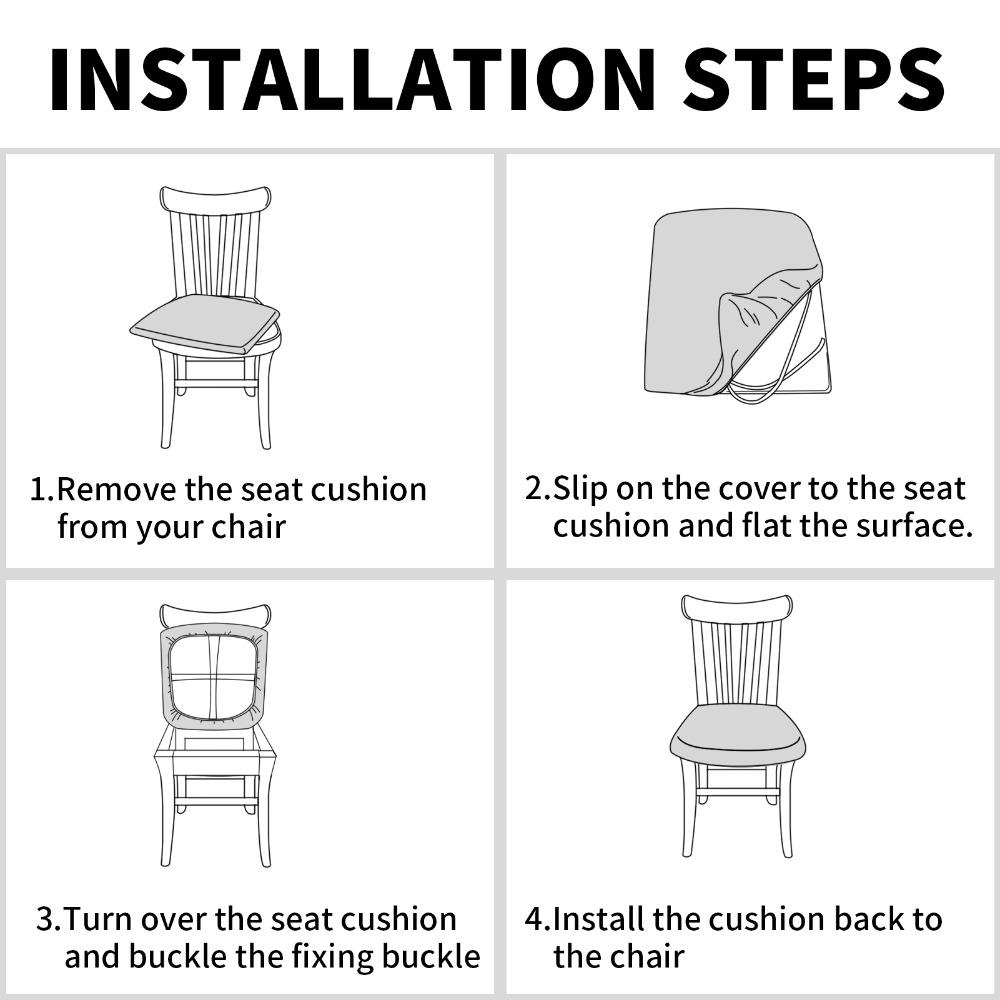 INSTALLATION STEPS

1.Remove the seat cushion from your chair

2.Slip on the cover to the seat cushion and flat the surface.

3.Turn over the seat cushion and buckle the fixing buckle

4.Install the cushion back to the chair