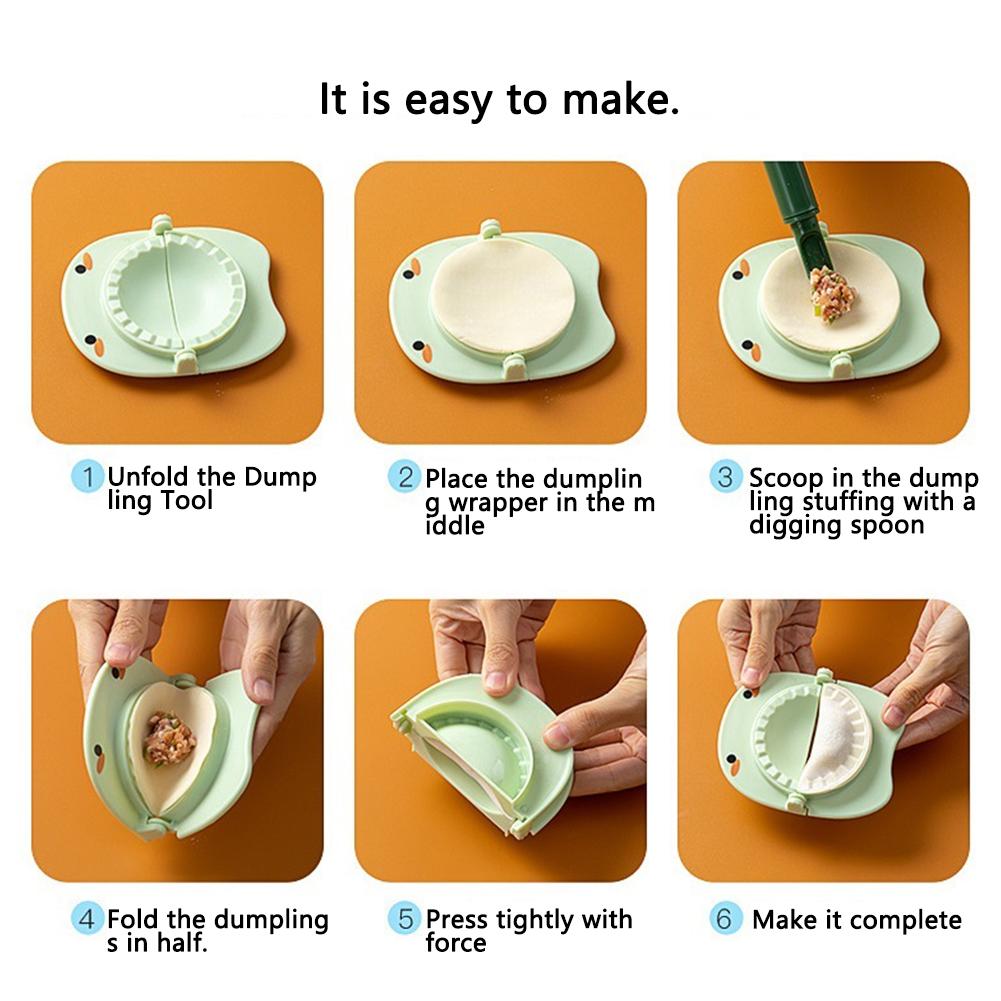 It is easy to make.

1 Unfold the Dump ling Tool

2 Place the dumplin g wrapper in the m iddle

3 Scoop in the dump ling stuffing with a digging spoon

4 Fold the dumpling s in half.

5 Press tightly with force

6 Make it complete