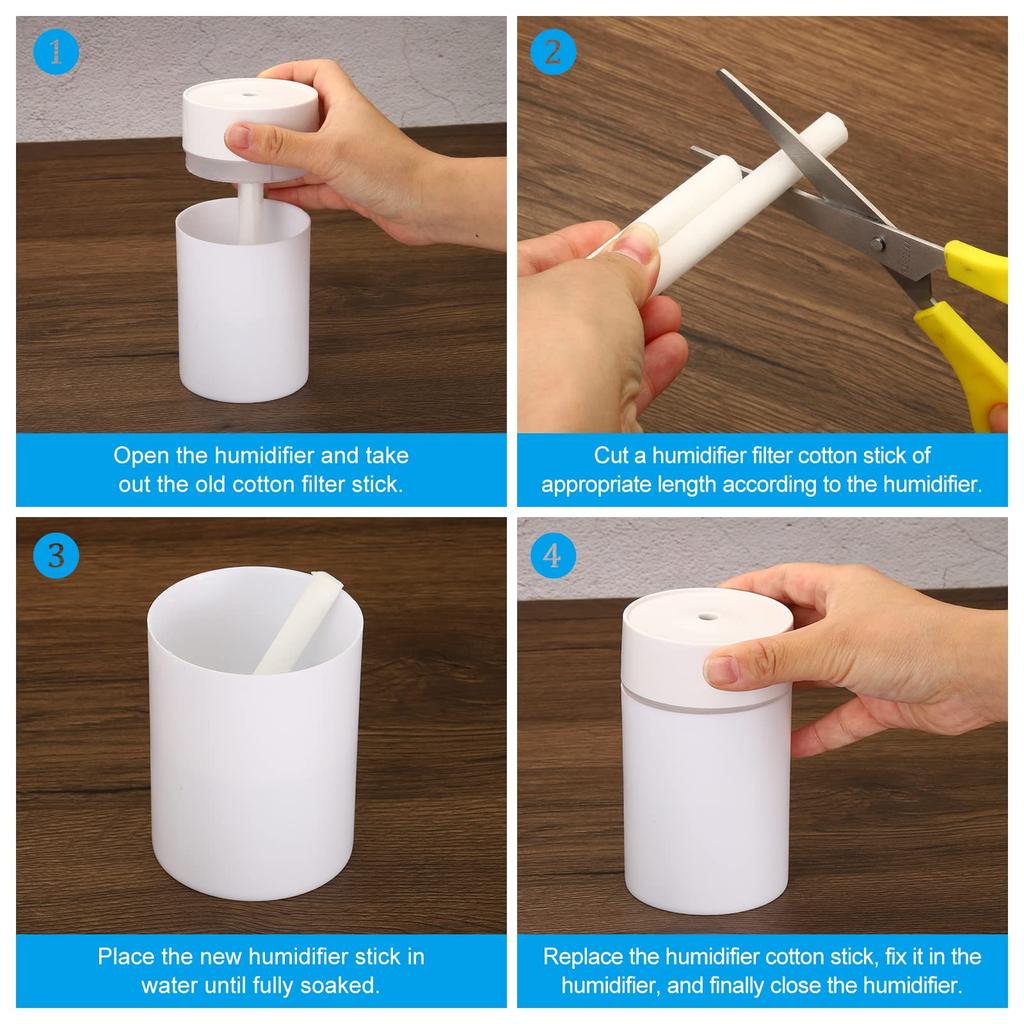 1

Open the humidifier and take out the old cotton filter stick.

2

Cut a humidifier filter cotton stick of appropriate length according to the humidifier.

3

Place the new humidifier stick in water until fully soaked.

4

Replace the humidifier cotton stick, fix it in the humidifier, and finally close the humidifier.