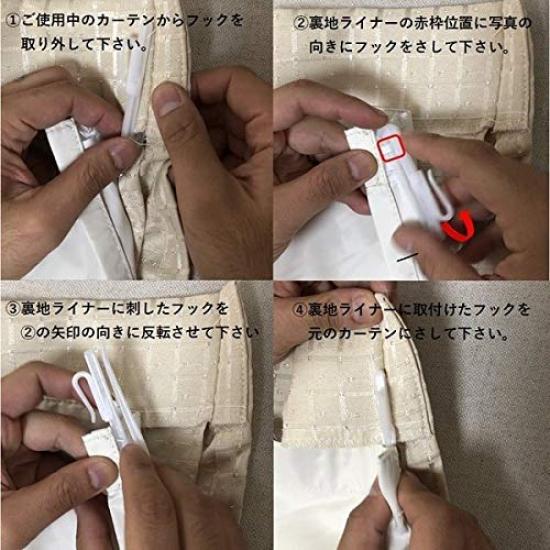 ①ご使用中のカーテンからフックを取り外して下さい。

②裏地ライナーの赤枠位置に写真の向きにフックをさして下さい。

③裏地ライナーに刺したフックを②の矢印の向きに反転させて下さい

④裏地ライナーに取付けたフックを元のカーテンにさして下さい。