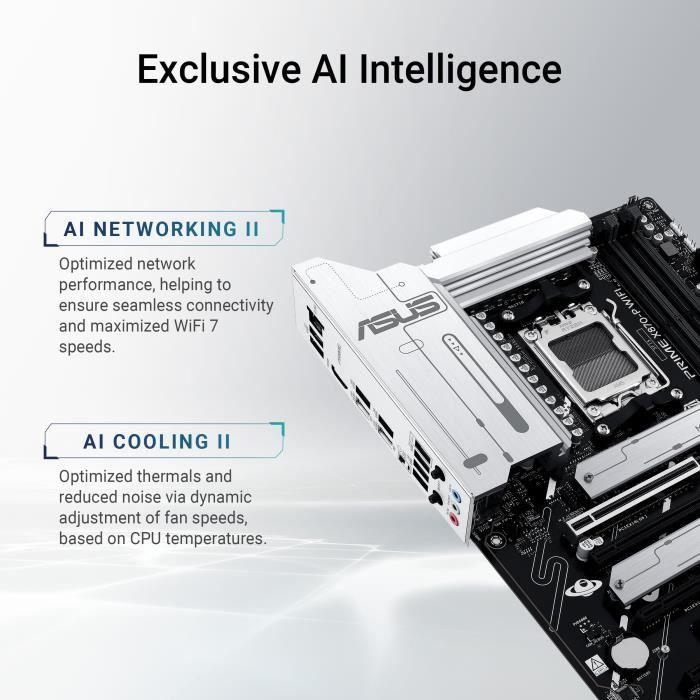 Exclusive AI Intelligence

AI NETWORKING II

Optimized network performance, helping to ensure seamless connectivity and maximized WiFi 7 speeds.

AI COOLING II

Optimized thermals and reduced noise via dynamic adjustment of fan speeds, based on CPU temperatures.

ASUS

PRIME X870-P WIFI