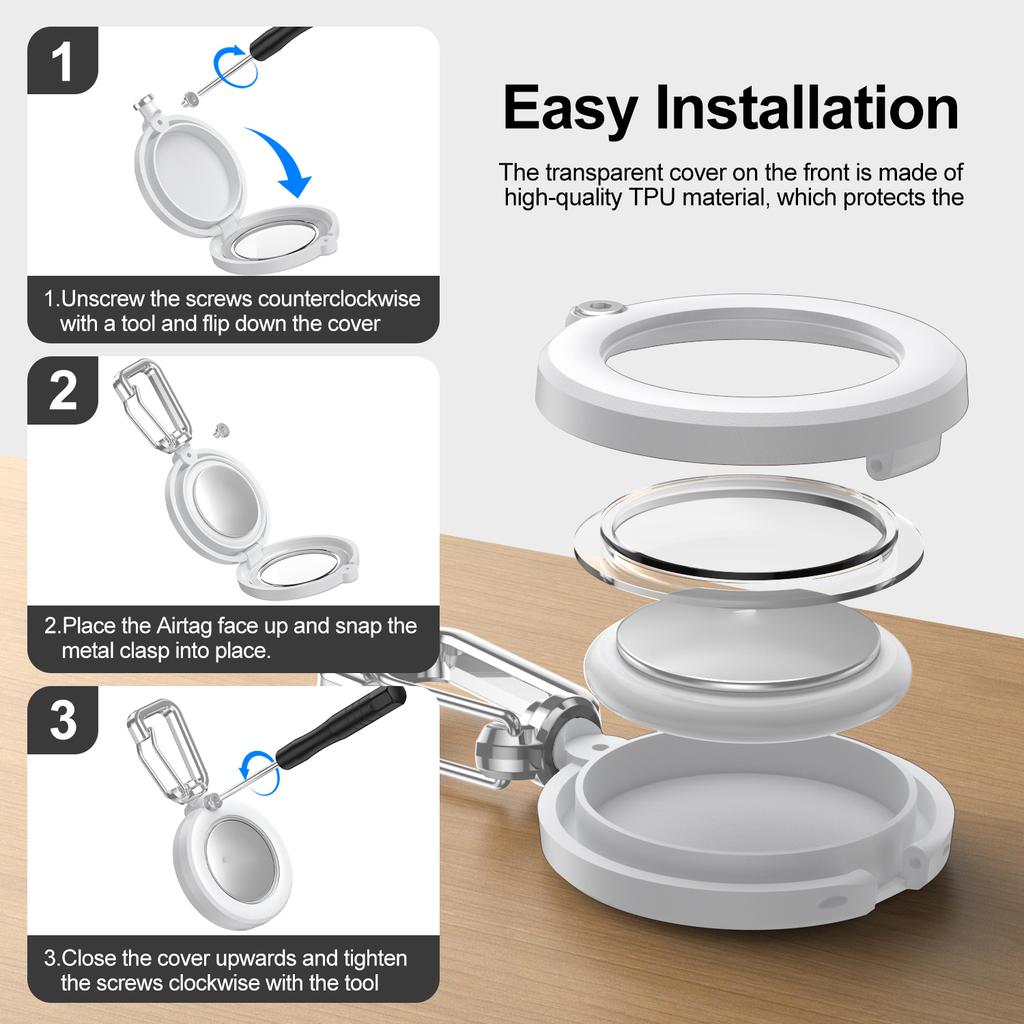 1

1.Unscrew the screws counterclockwise with a tool and flip down the cover

2

2.Place the Airtag face up and snap the metal clasp into place.

3

3.Close the cover upwards and tighten the screws clockwise with the tool

Easy Installation

The transparent cover on the front is made of high-quality TPU material, which protects the