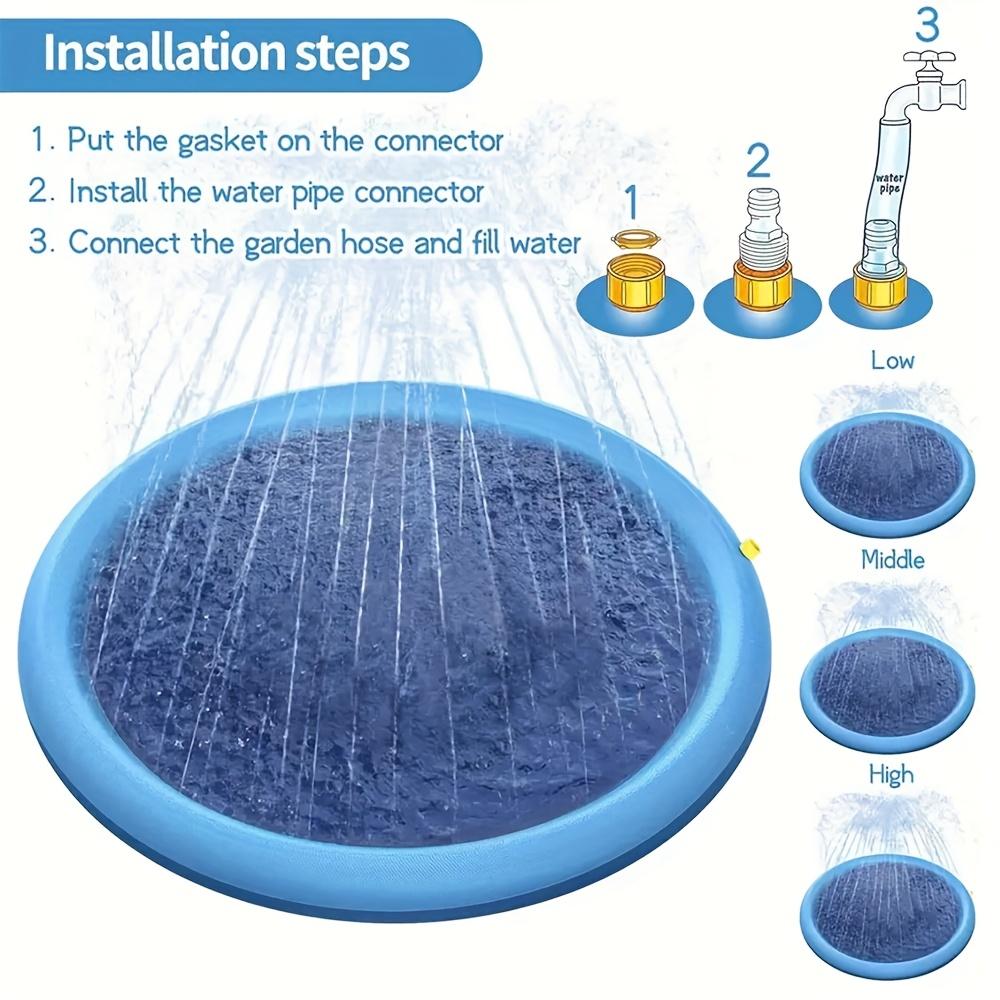 Installation steps

1. Put the gasket on the connector
2. Install the water pipe connector
3. Connect the garden hose and fill water

1

2

3

water pipe

Low

Middle

High