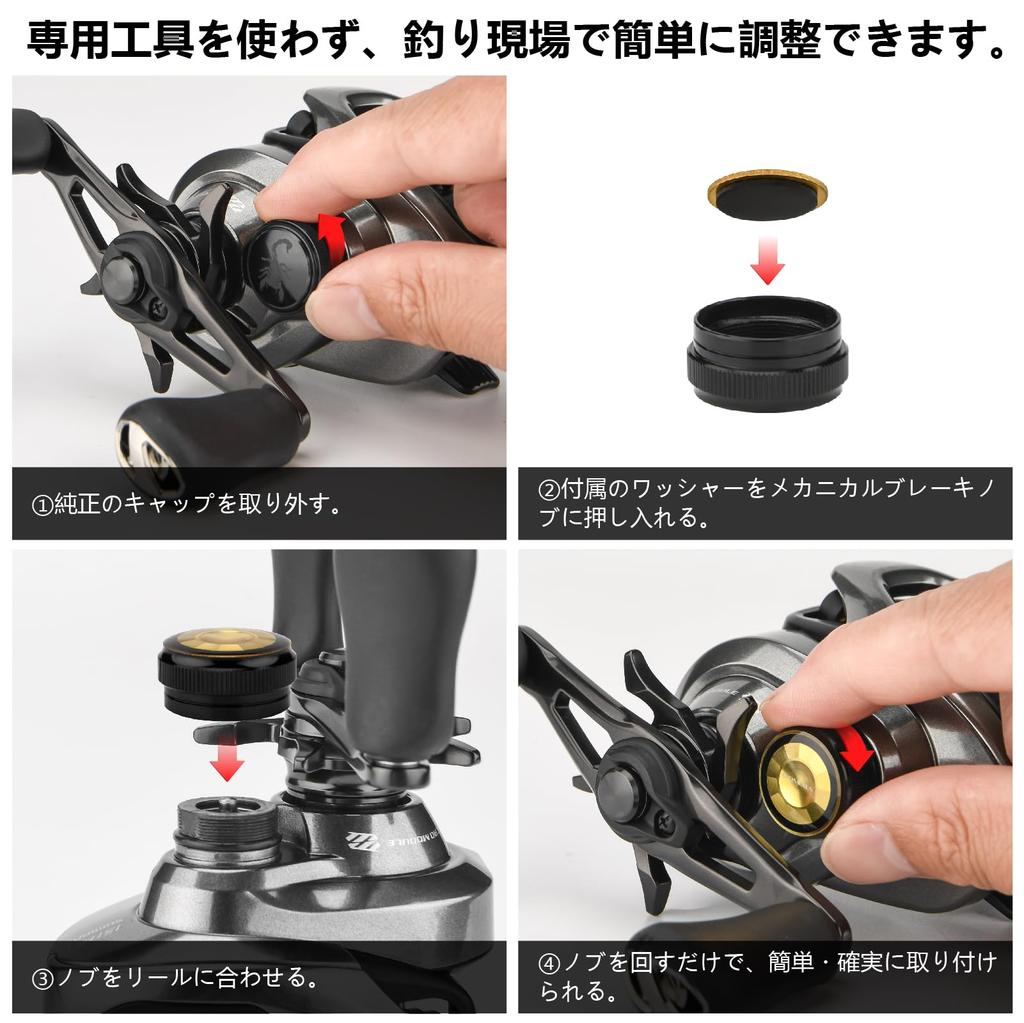 専用工具を使わず、釣り現場で簡単に調整できます。

①純正のキャップを取り外す。

②付属のワッシャーをメカニカルブレーキノブに押し入れる。

③ノブをリールに合わせる。

④ノブを回すだけで、簡単・確実に取り付けられる。