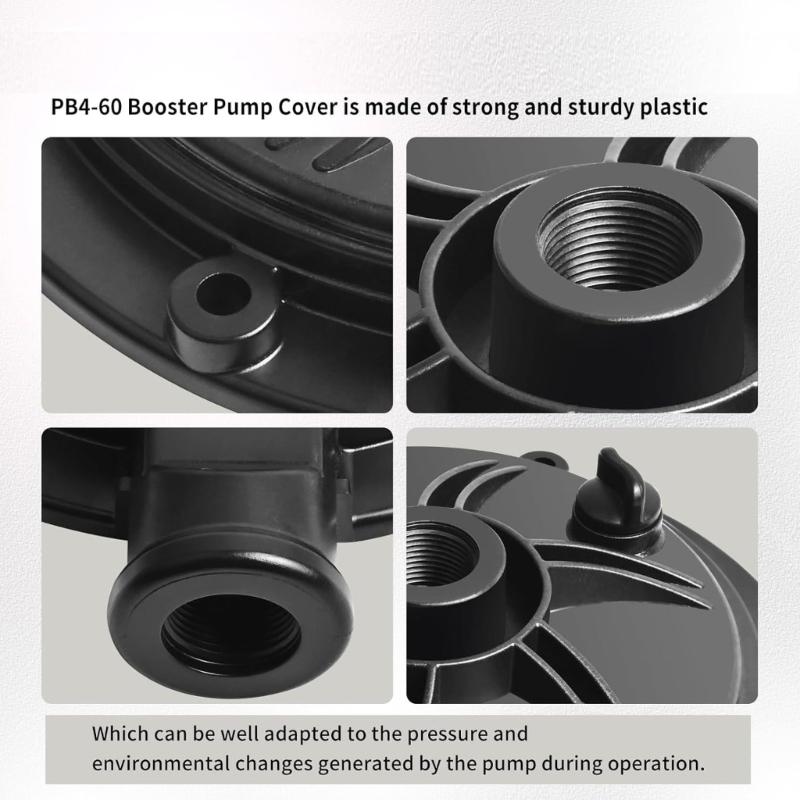 PB4-60 Booster Pump Cover is made of strong and sturdy plastic

Which can be well adapted to the pressure and environmental changes generated by the pump during operation.