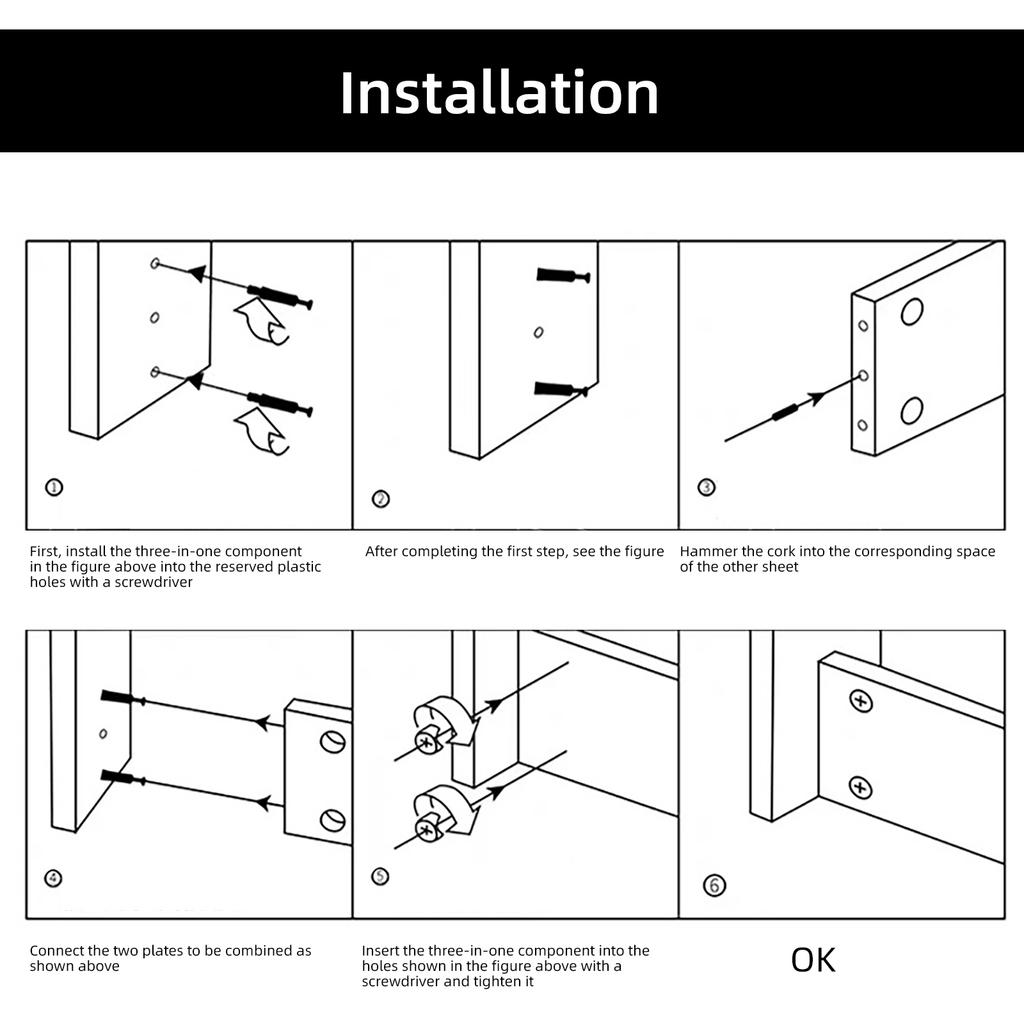 Installation

①

②

③

First, install the three-in-one component in the figure above into the reserved plastic holes with a screwdriver

After completing the first step, see the figure

Hammer the cork into the corresponding space of the other sheet

④

⑤

⑥

Connect the two plates to be combined as shown above

Insert the three-in-one component into the holes shown in the figure above with a screwdriver and tighten it

OK