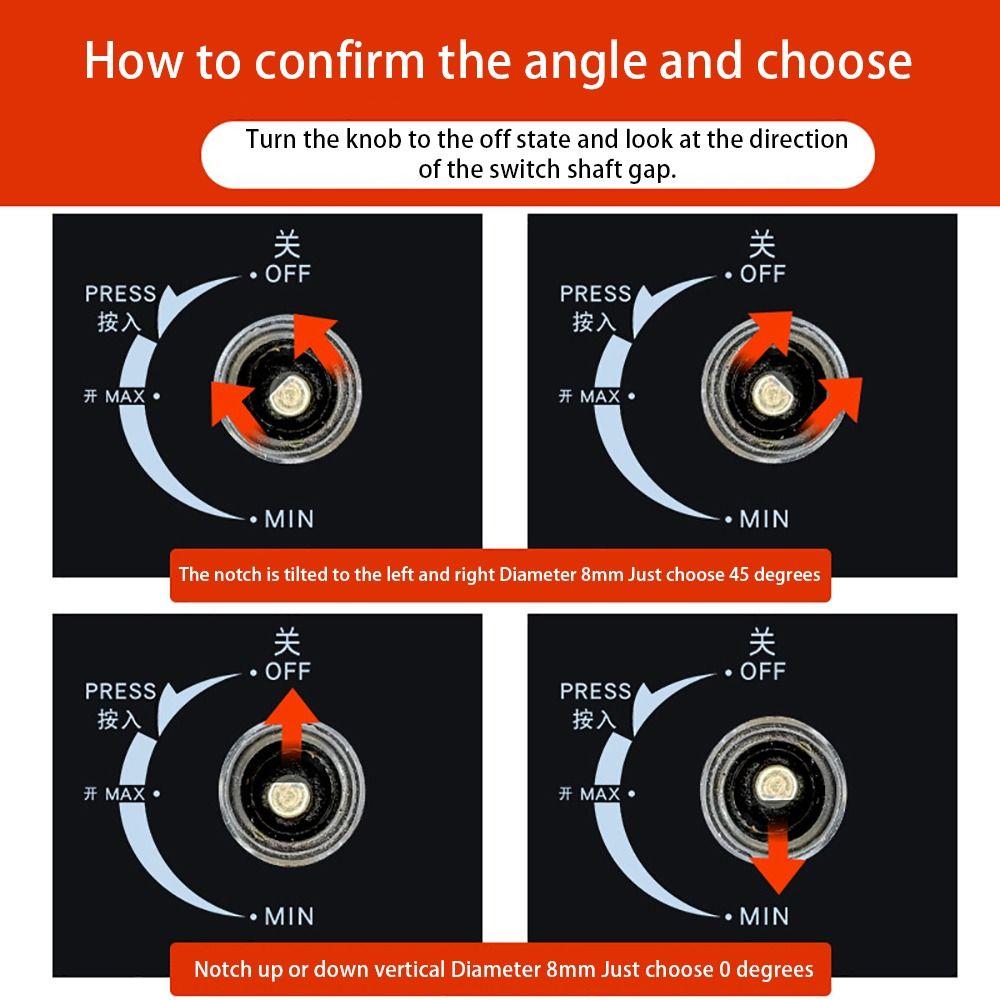 How to confirm the angle and choose

Turn the knob to the off state and look at the direction of the switch shaft gap.

关
• OFF
PRESS
按入
开 MAX •
• MIN

关
• OFF
PRESS
按入
开 MAX •
• MIN

The notch is tilted to the left and right Diameter 8mm Just choose 45 degrees

关
• OFF
PRESS
按入
开 MAX •
• MIN

关
• OFF
PRESS
按入
开 MAX •
• MIN

Notch up or down vertical Diameter 8mm Just choose 0 degrees