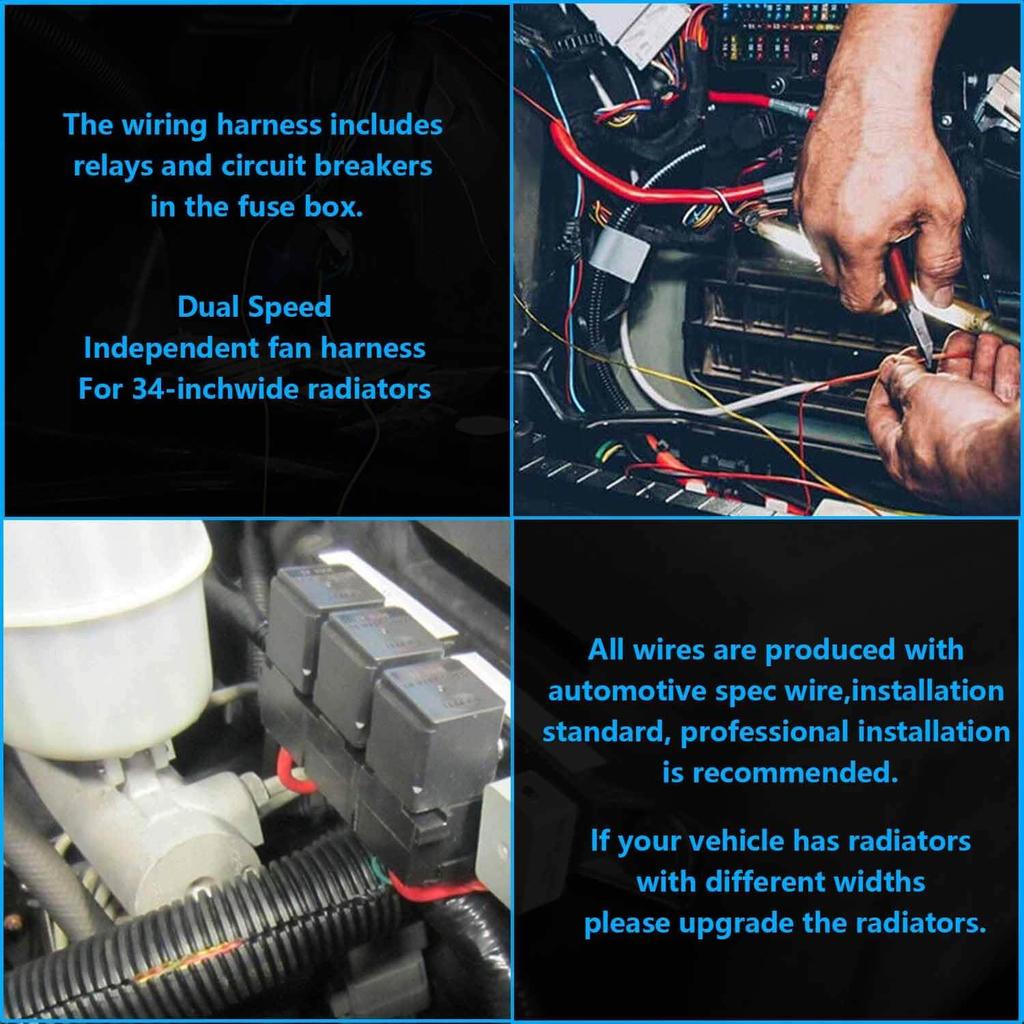 The wiring harness includes relays and circuit breakers in the fuse box.

Dual Speed
Independent fan harness
For 34-inchwide radiators

All wires are produced with automotive spec wire,installation standard, professional installation is recommended.

If your vehicle has radiators with different widths please upgrade the radiators.