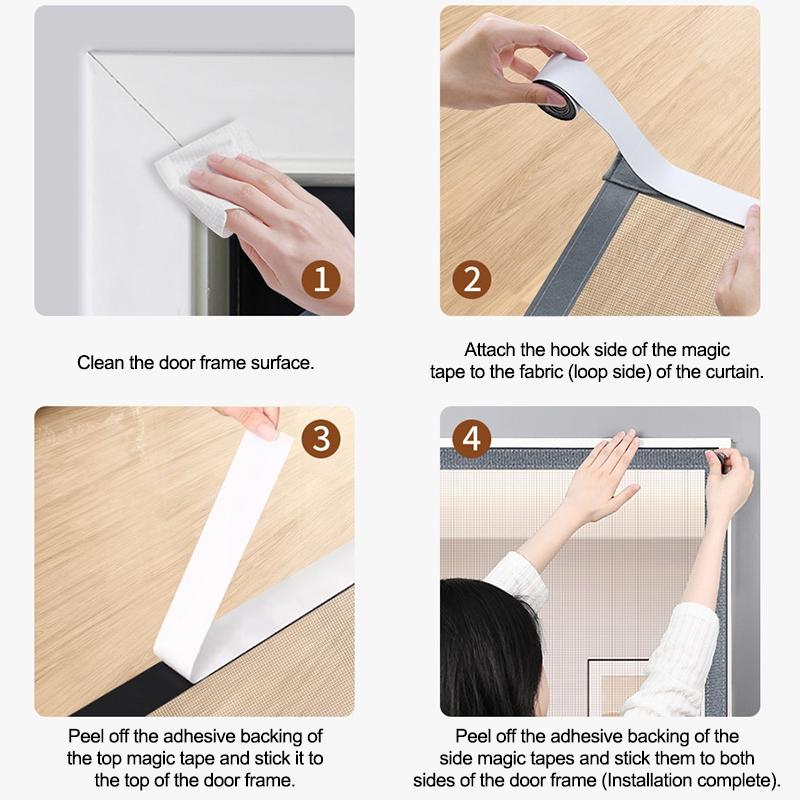 1

Clean the door frame surface.

2

Attach the hook side of the magic tape to the fabric (loop side) of the curtain.

3

Peel off the adhesive backing of the top magic tape and stick it to the top of the door frame.

4

Peel off the adhesive backing of the side magic tapes and stick them to both sides of the door frame (Installation complete).