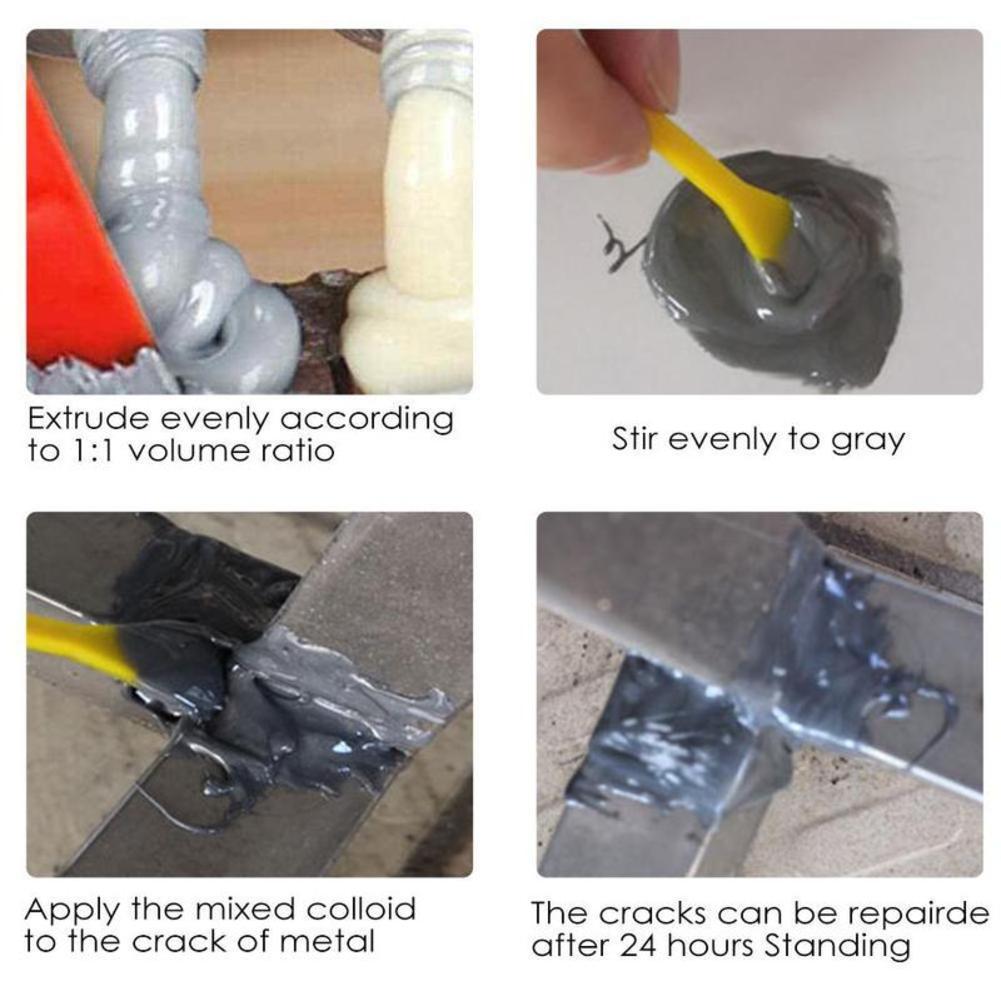 Extrude evenly according to 1:1 volume ratio

Stir evenly to gray

Apply the mixed colloid to the crack of metal

The cracks can be repairde after 24 hours Standing