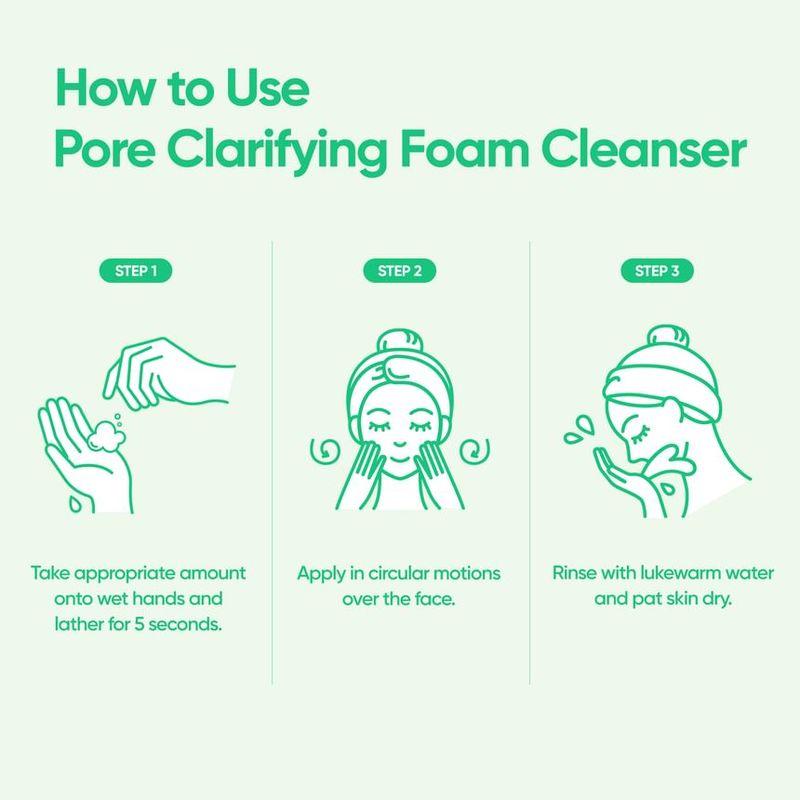 How to Use
Pore Clarifying Foam Cleanser

STEP 1

Take appropriate amount onto wet hands and lather for 5 seconds.

STEP 2

Apply in circular motions over the face.

STEP 3

Rinse with lukewarm water and pat skin dry.