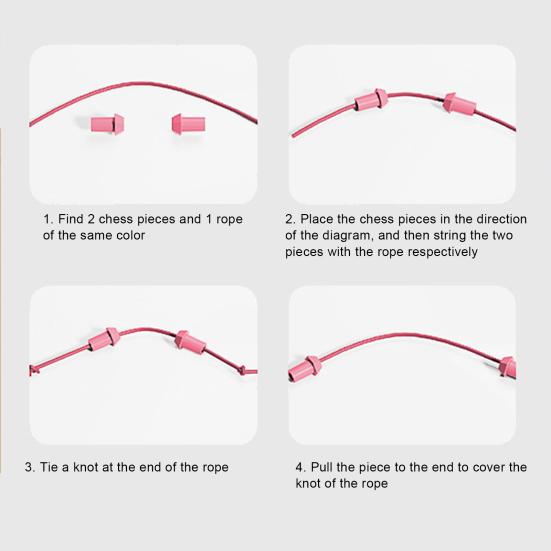 1. Find 2 chess pieces and 1 rope of the same color

2. Place the chess pieces in the direction of the diagram, and then string the two pieces with the rope respectively

3. Tie a knot at the end of the rope

4. Pull the piece to the end to cover the knot of the rope