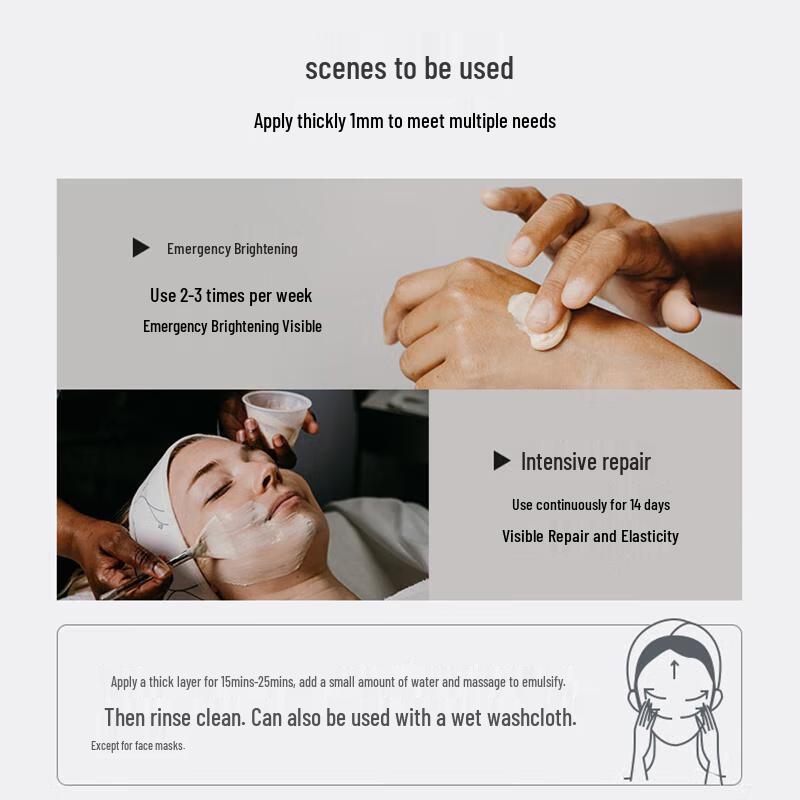 scenes to be used

Apply thickly 1mm to meet multiple needs

Emergency Brightening

Use 2-3 times per week

Emergency Brightening Visible

Intensive repair

Use continuously for 14 days

Visible Repair and Elasticity

Apply a thick layer for 15mins-25mins, add a small amount of water and massage to emulsify.

Then rinse clean. Can also be used with a wet washcloth.

Except for face masks.