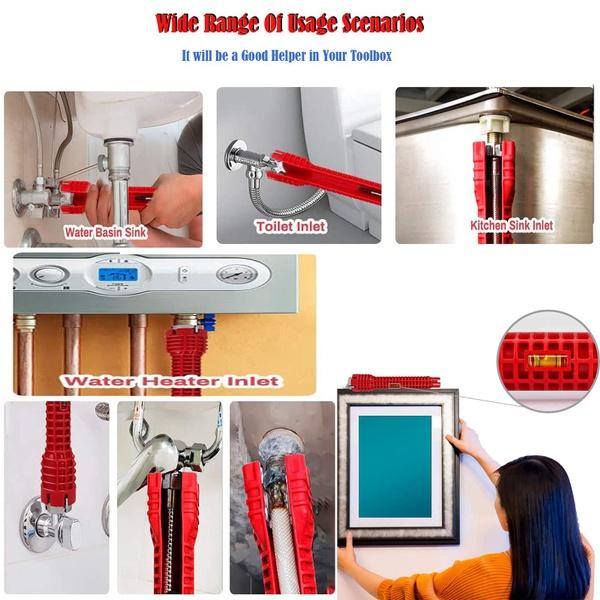 Wide Range Of Usage Scenarios

It will be a Good Helper in Your Toolbox

Water Basin Sink

Toilet Inlet

Kitchen Sink Inlet

Water Heater Inlet