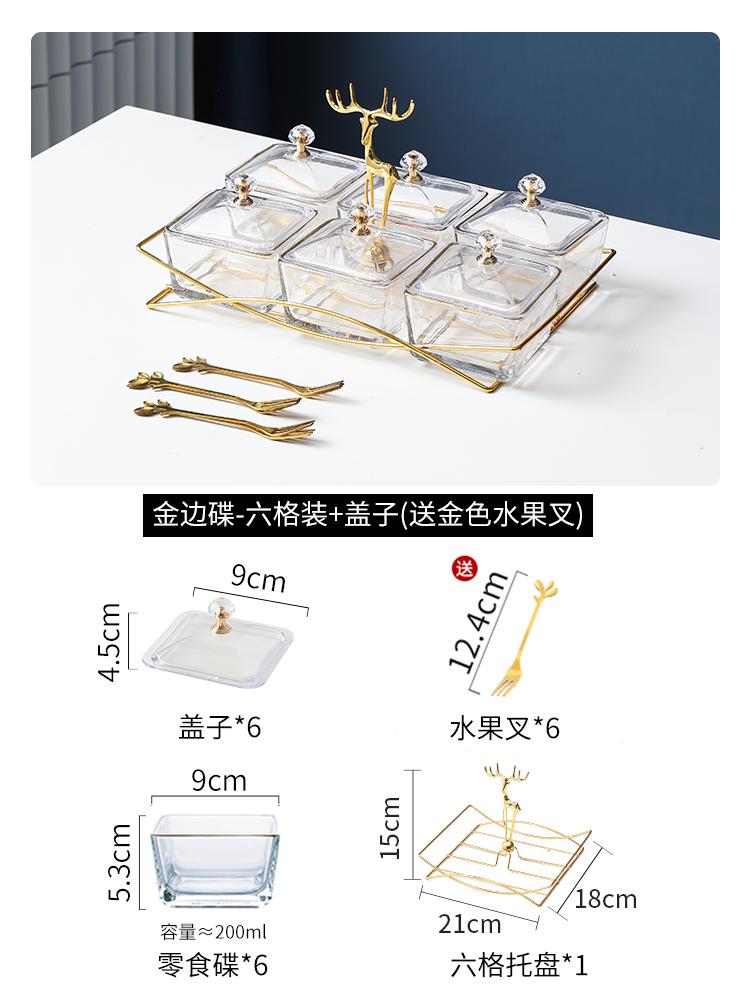 金边碟-六格装+盖子(送金色水果叉)

9cm

4.5cm

盖子*6

送

12.4cm

水果叉*6

9cm

5.3cm

容量≈200ml

零食碟*6

15cm

21cm

18cm

六格托盘*1