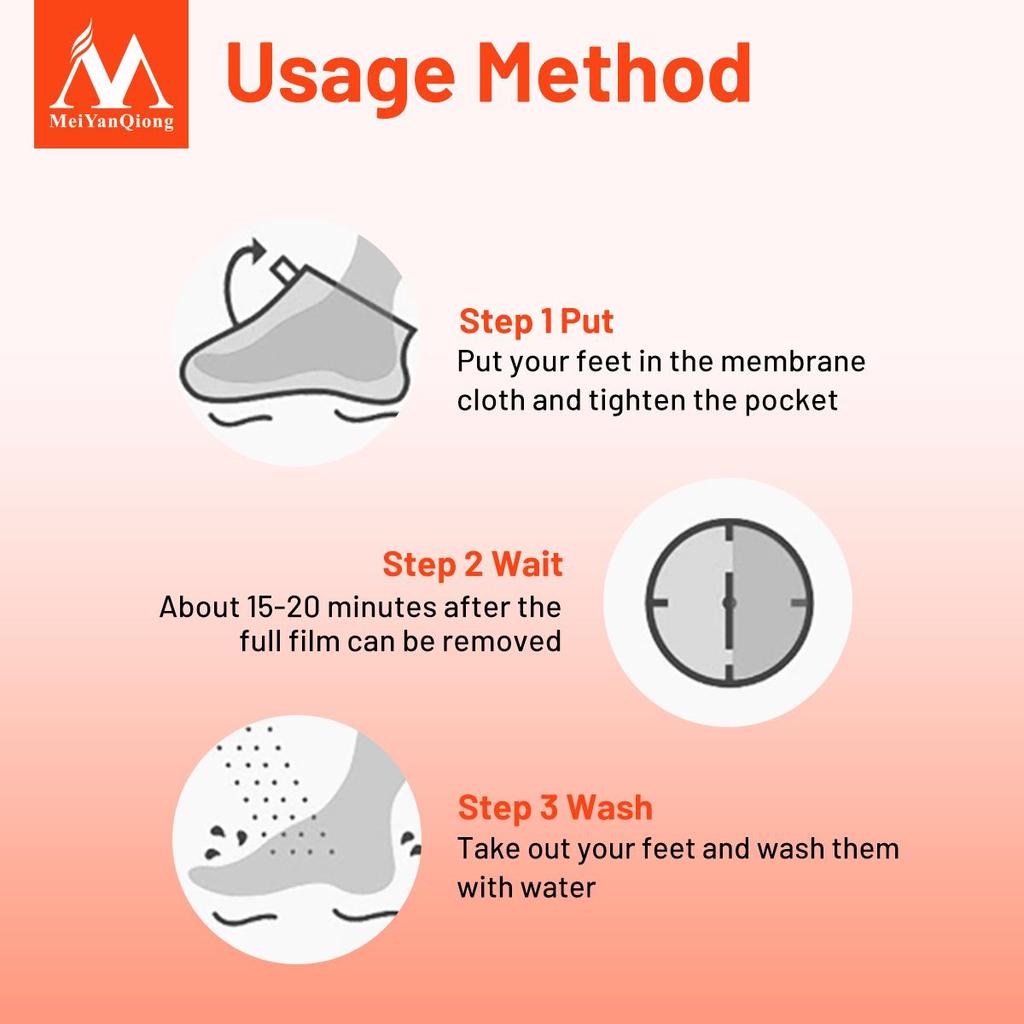 MeiYanQiong

Usage Method

Step 1 Put
Put your feet in the membrane cloth and tighten the pocket

Step 2 Wait
About 15-20 minutes after the full film can be removed

Step 3 Wash
Take out your feet and wash them with water