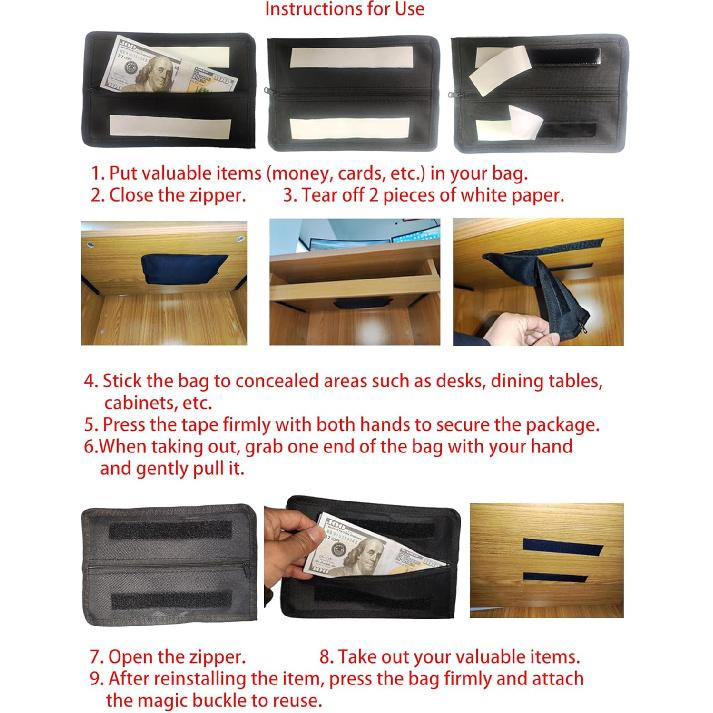 Instructions for Use

1. Put valuable items (money, cards, etc.) in your bag.
2. Close the zipper. 3. Tear off 2 pieces of white paper.

4. Stick the bag to concealed areas such as desks, dining tables, cabinets, etc.
5. Press the tape firmly with both hands to secure the package.
6.When taking out, grab one end of the bag with your hand and gently pull it.

7. Open the zipper. 8. Take out your valuable items.
9. After reinstalling the item, press the bag firmly and attach the magic buckle to reuse.