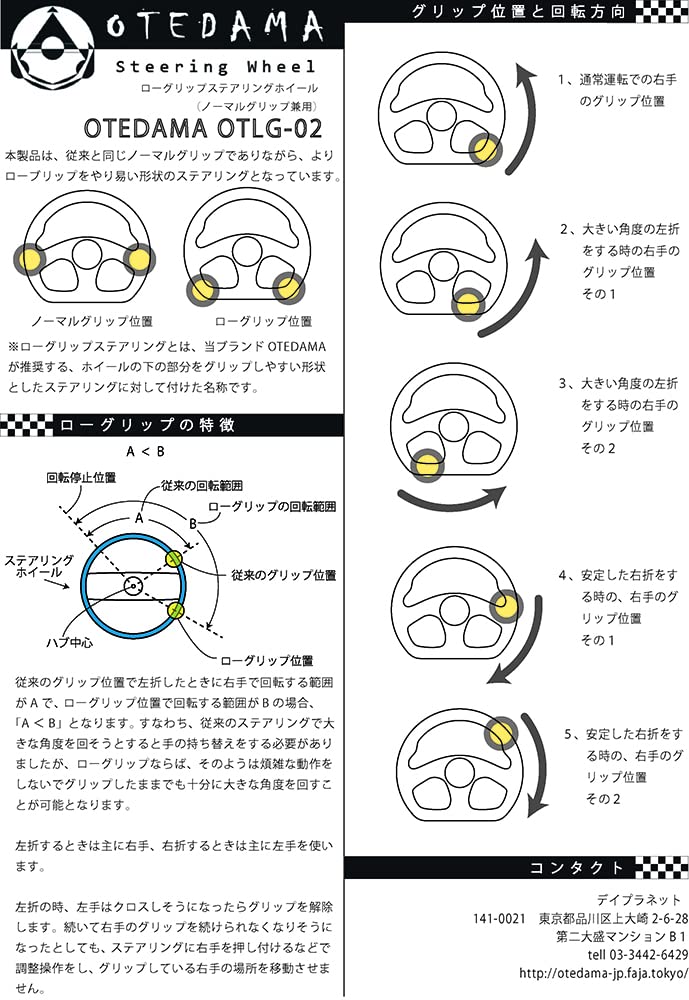 OTEDAMA

Steering Wheel

ローグリップステアリングホイール
（ノーマルグリップ兼用）

OTEDAMA OTLG-02

本製品は、従来と同じノーマルグリップでありながら、よりローブリップをやり易い形状のステアリングとなっています。

ノーマルグリップ位置

ローグリップ位置

※ローグリップステアリングとは、当ブランド OTEDAMA が推奨する、ホイールの下の部分をグリップしやすい形状としたステアリングに対して付けた名称です。

ローグリップの特徴

A < B

回転停止位置

従来の回転範囲

A

B

ローグリップの回転範囲

ステアリングホイール

従来のグリップ位置

ハブ中心

ローグリップ位置

従来のグリップ位置で左折したときに右手で回転する範囲がAで、ローグリップ位置で回転する範囲がBの場合、「A < B」となります。すなわち、従来のステアリングで大きな角度を回そうとすると手の持ち替えをする必要がありましたが、ローグリップならば、そのような煩雑な動作をしないでグリップしたままでも十分に大きな角度を回すことが可能となります。

左折するときは主に右手、右折するときは主に左手を使います。

左折の時、左手はクロスしそうになったらグリップを解除します。続いて右手のグリップを続けられなくなりそうになったとしても、ステアリングに右手を押し付けるなどで調整操作をし、グリップしている右手の場所を移動させません。

グリップ位置と回転方向

1、通常運転での右手のグリップ位置

2、大きい角度の左折をする時の右手のグリップ位置
その1

3、大きい角度の左折をする時の右手のグリップ位置
その2

4、安定した右折をする時の、右手のグリップ位置
その1

5、安定した右折をする時の、右手のグリップ位置
その2

コンタクト

デイプラネット
141-0021　東京都品川区上大崎 2-6-28
第二大盛マンション B 1
tell 03-3442-6429
http://otedama-jp.faja.tokyo/