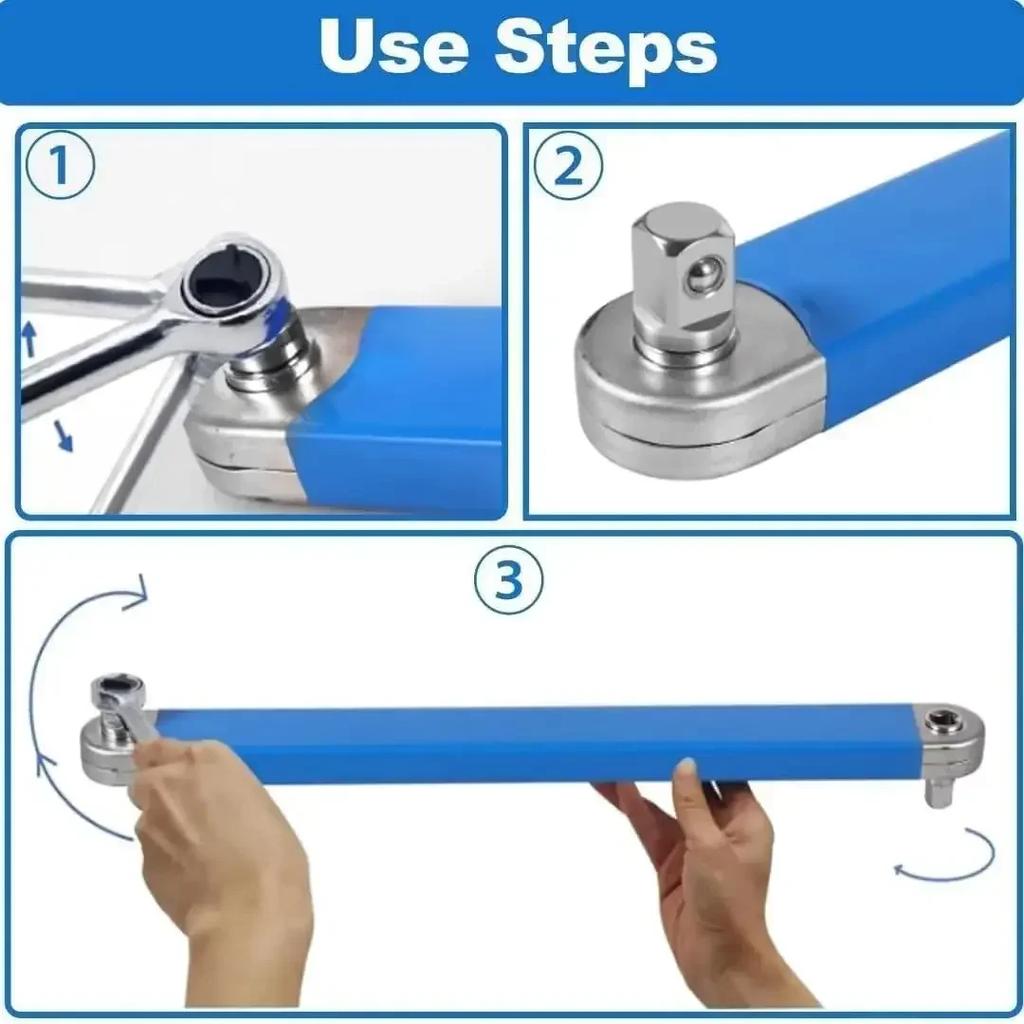 Use Steps

1

2

3