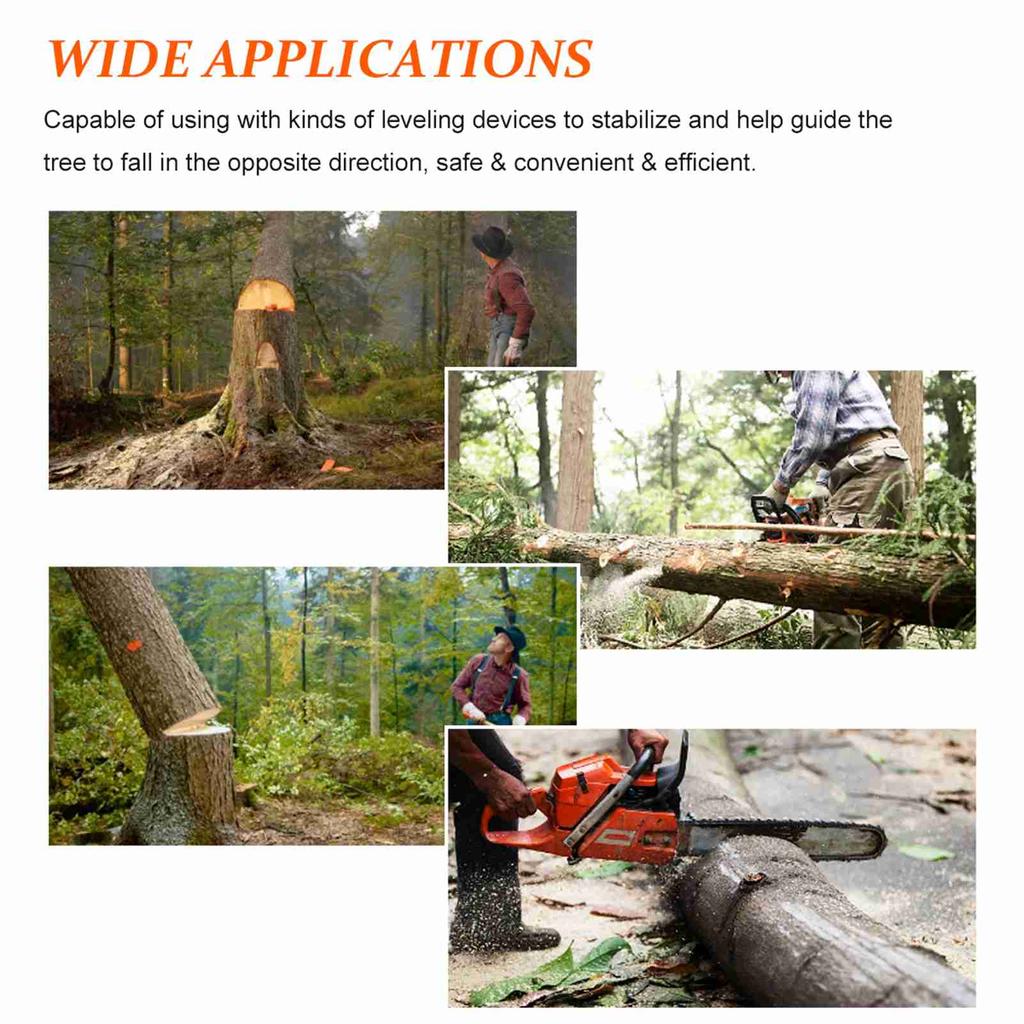 WIDE APPLICATIONS

Capable of using with kinds of leveling devices to stabilize and help guide the tree to fall in the opposite direction, safe & convenient & efficient.