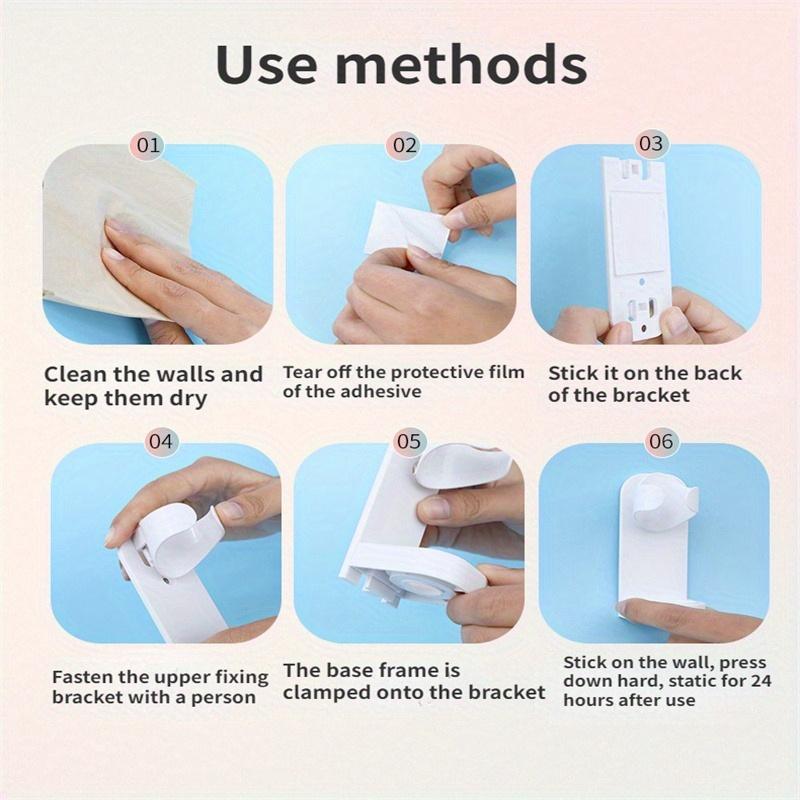 Use methods

01

Clean the walls and keep them dry

02

Tear off the protective film of the adhesive

03

Stick it on the back of the bracket

04

Fasten the upper fixing bracket with a person

05

The base frame is clamped onto the bracket

06

Stick on the wall, press down hard, static for 24 hours after use