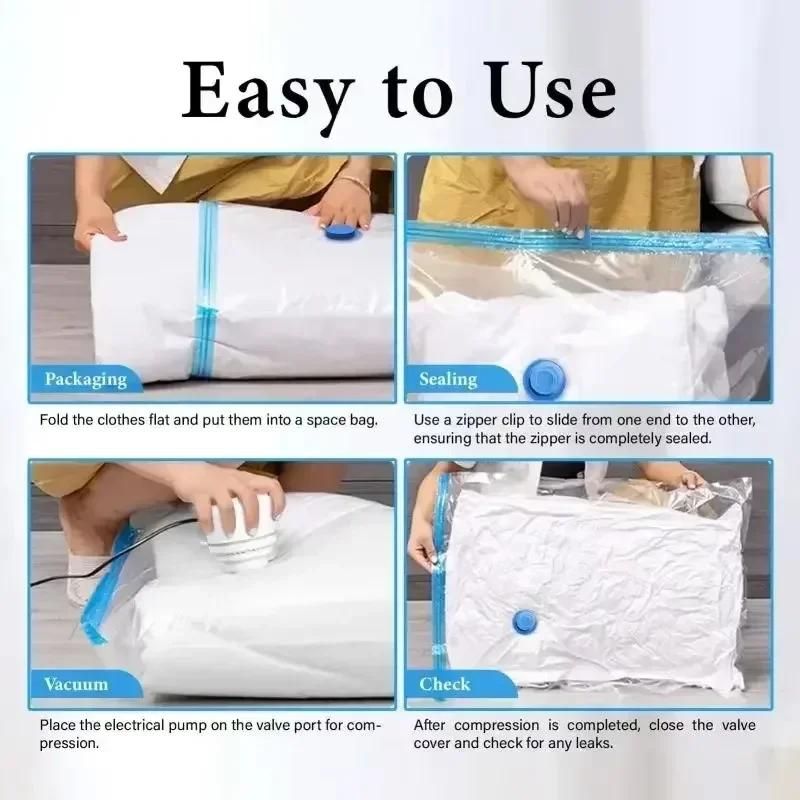 Easy to Use

Packaging

Fold the clothes flat and put them into a space bag.

Sealing

Use a zipper clip to slide from one end to the other, ensuring that the zipper is completely sealed.

Vacuum

Place the electrical pump on the valve port for compression.

Check

After compression is completed, close the valve cover and check for any leaks.