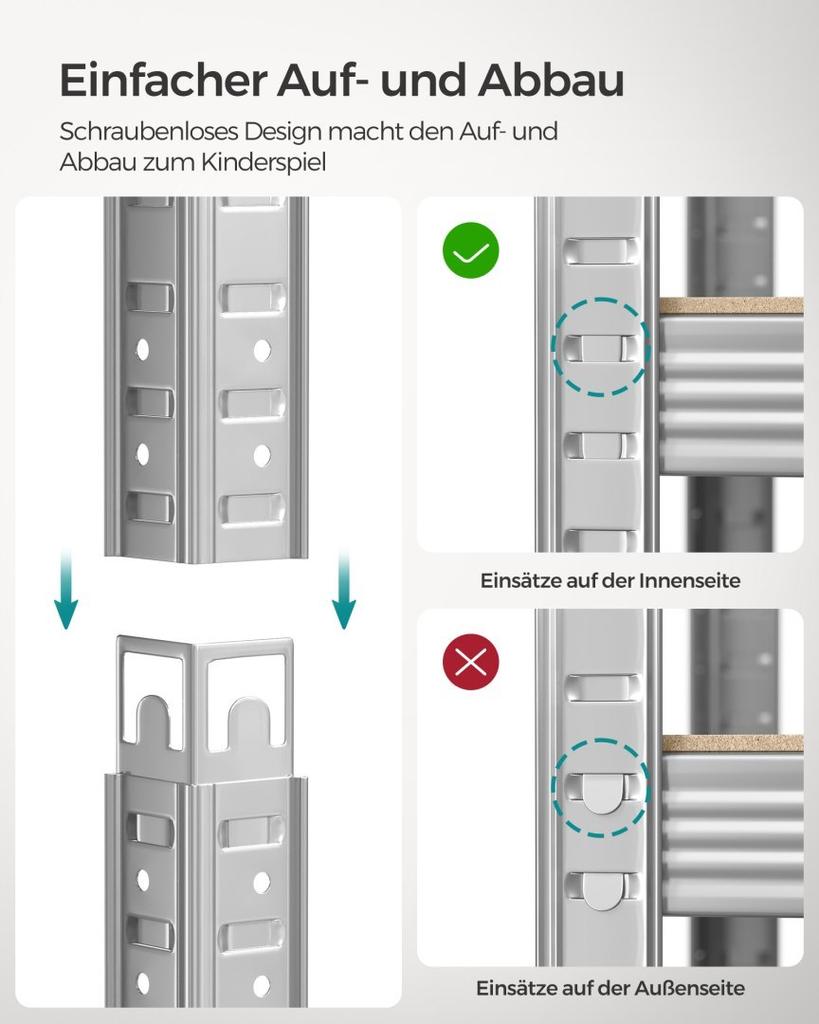 Einfacher Auf- und Abbau

Schraubenloses Design macht den Auf- und Abbau zum Kinderspiel

Einsätze auf der Innenseite

Einsätze auf der Außenseite